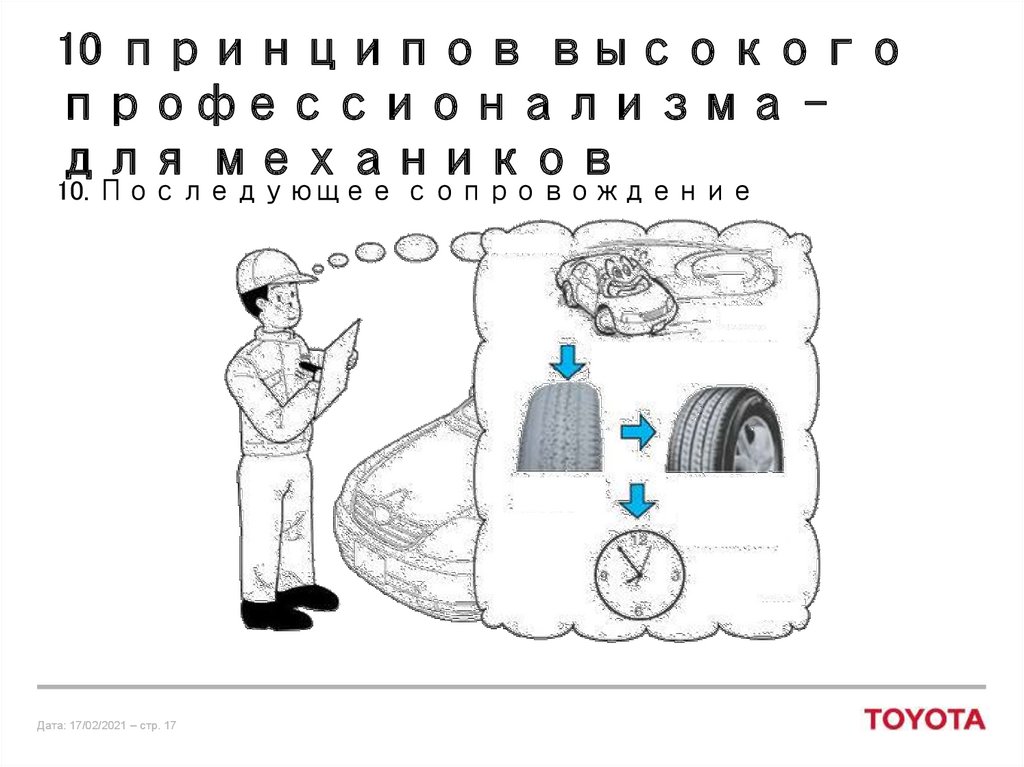 10 принципов высокого профессионализма – для механиков

10. Последующее сопровождение

Дата: 17/02/2021 – стр. 17

TOYOTA