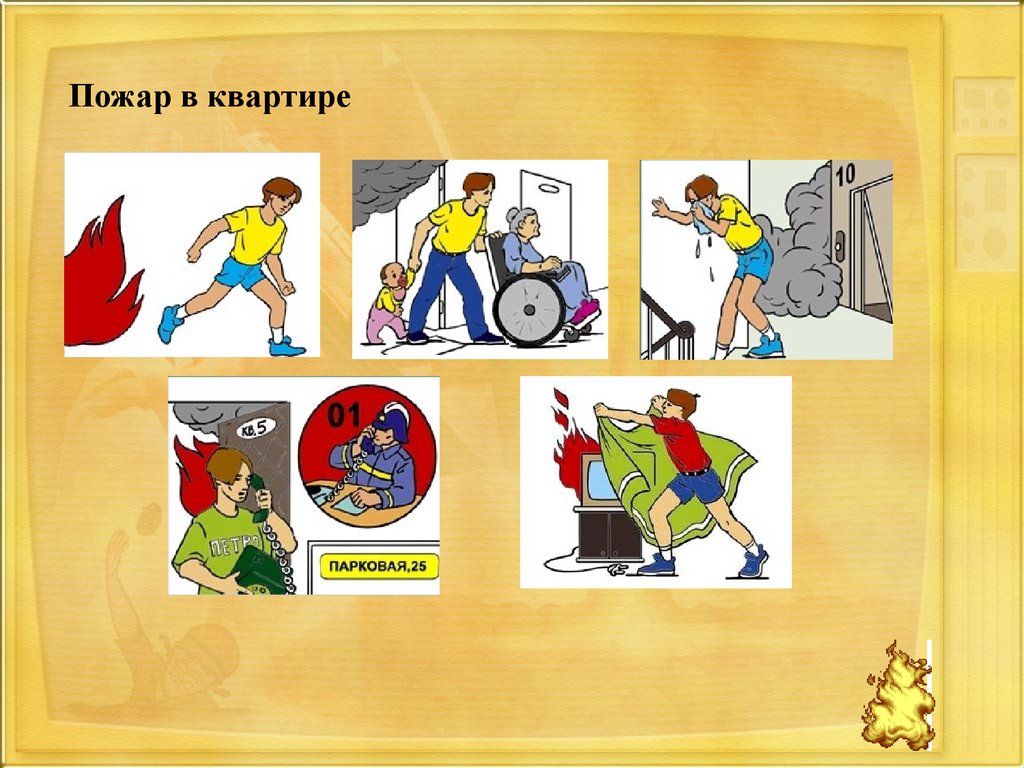 Пожар в квартире

10

кв.5

01

ПЕТРО

ПАРКОВАЯ,25