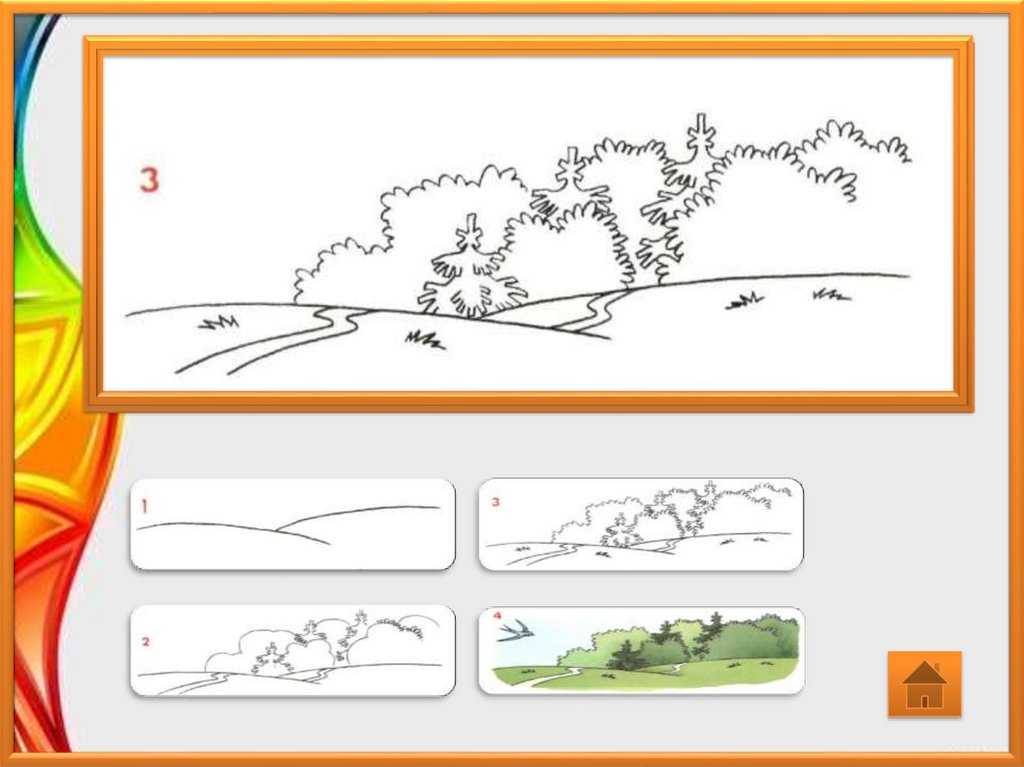 3

1

3

2

4