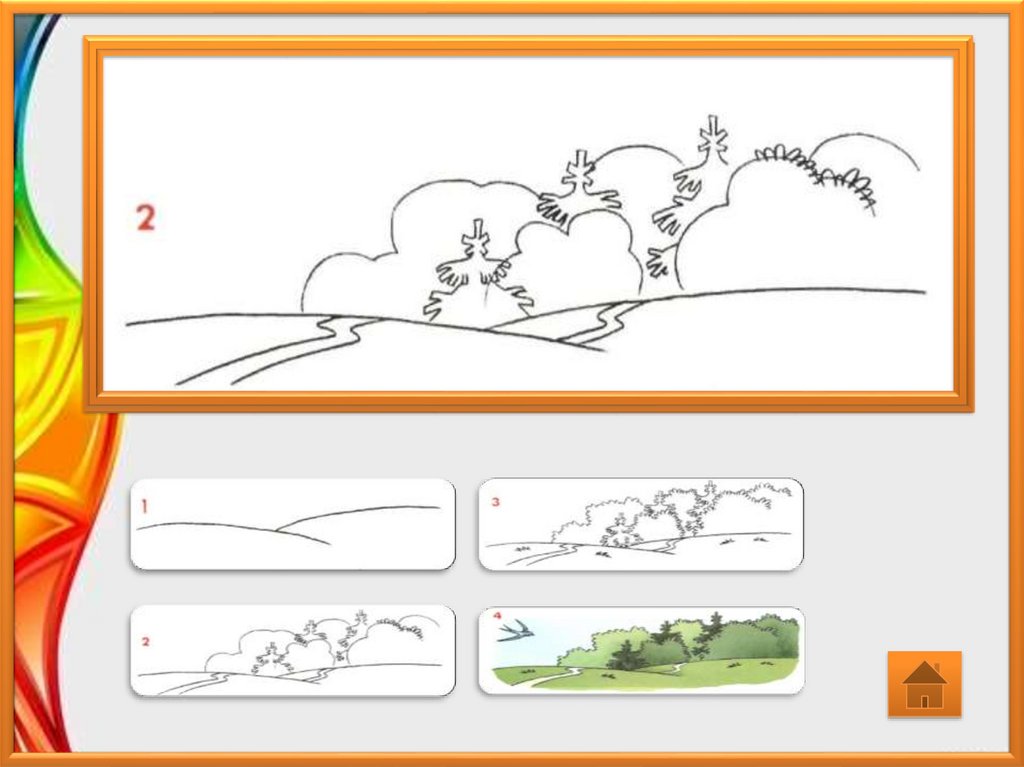 2

1

3

2

4