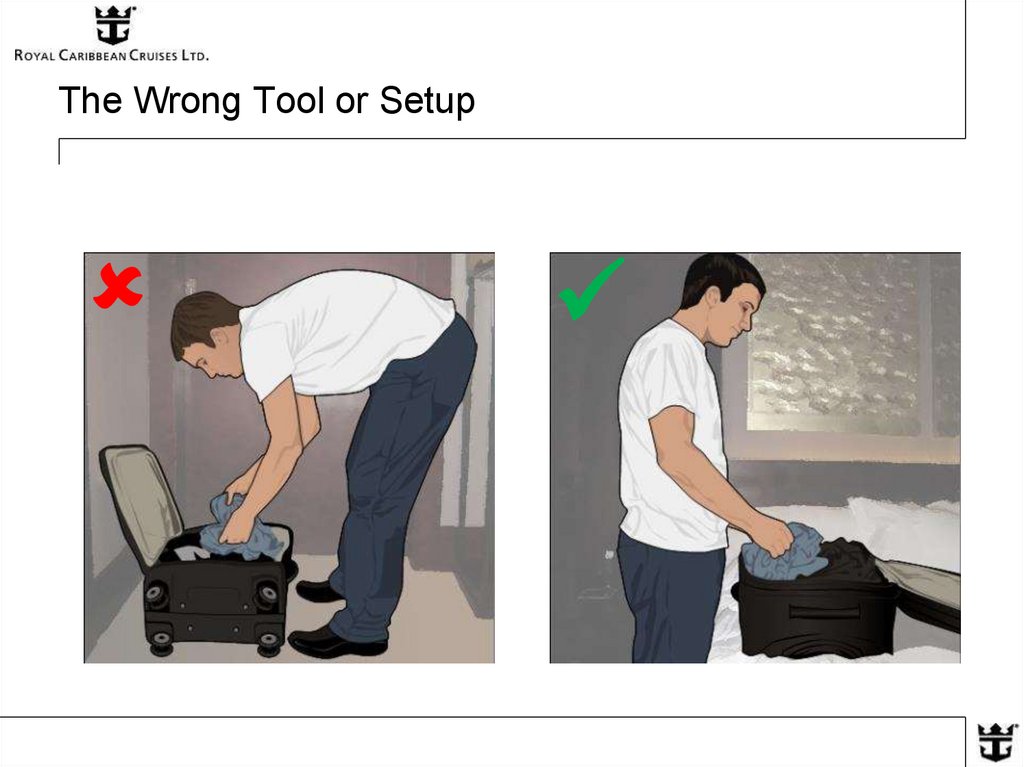 ROYAL CARIBBEAN CRUISES LTD.

The Wrong Tool or Setup