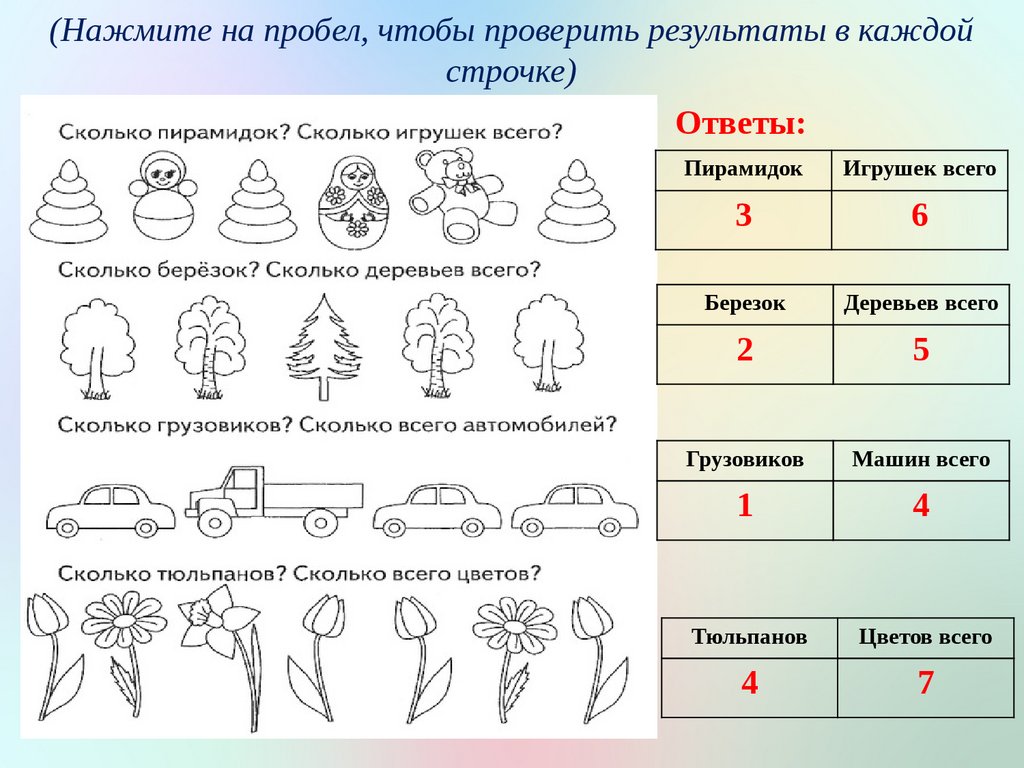 (Нажмите на пробел, чтобы проверить результаты в каждой строчке)

Сколько пирамидок? Сколько игрушек всего?

Сколько берёзок? Сколько деревьев всего?

Сколько грузовиков? Сколько всего автомобилей?

Сколько тюльпанов? Сколько всего цветов?

Ответы:

| Пирамидок | Игрушек всего |
|---|---|
| 3 | 6 |

| Березок | Деревьев всего |
|---|---|
| 2 | 5 |

| Грузовиков | Машин всего |
|---|---|
| 1 | 4 |

| Тюльпанов | Цветов всего |
|---|---|
| 4 | 7 |