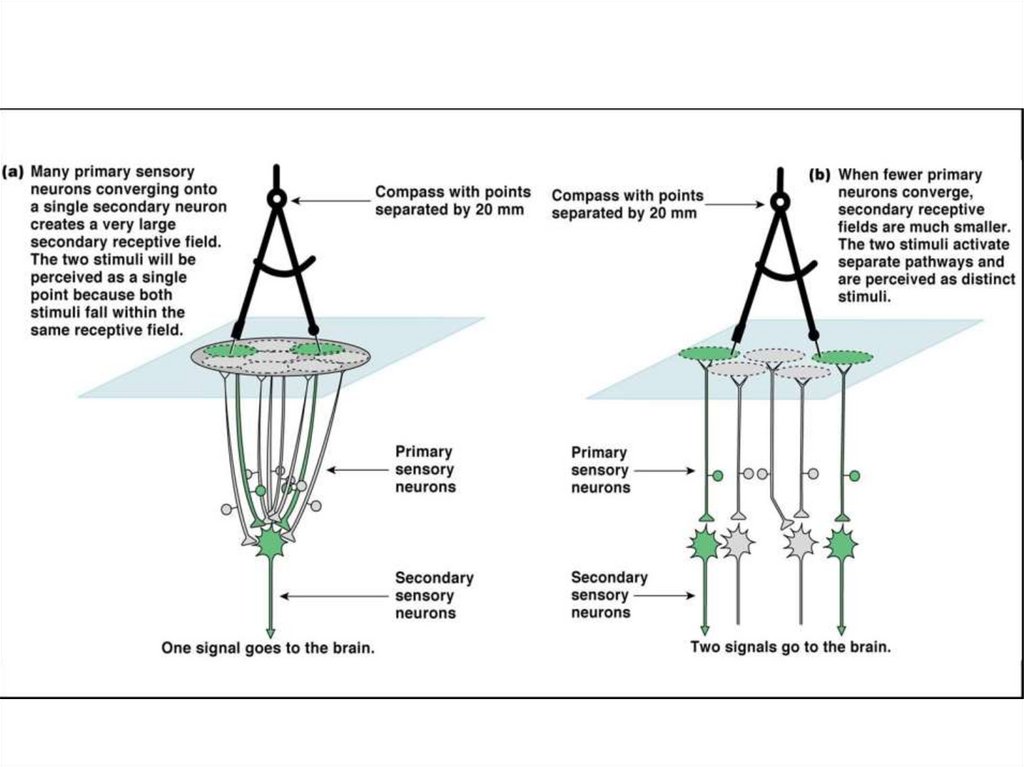 (a) Many primary sensory neurons converging onto a single secondary neuron creates a very large secondary receptive field. The two stimuli will be perceived as a single point because both stimuli fall within the same receptive field.

Compass with points separated by 20 mm

Primary sensory neurons

Secondary sensory neurons

One signal goes to the brain.

Compass with points separated by 20 mm

(b) When fewer primary neurons converge, secondary receptive fields are much smaller. The two stimuli activate separate pathways and are perceived as distinct stimuli.

Primary sensory neurons

Secondary sensory neurons

Two signals go to the brain.