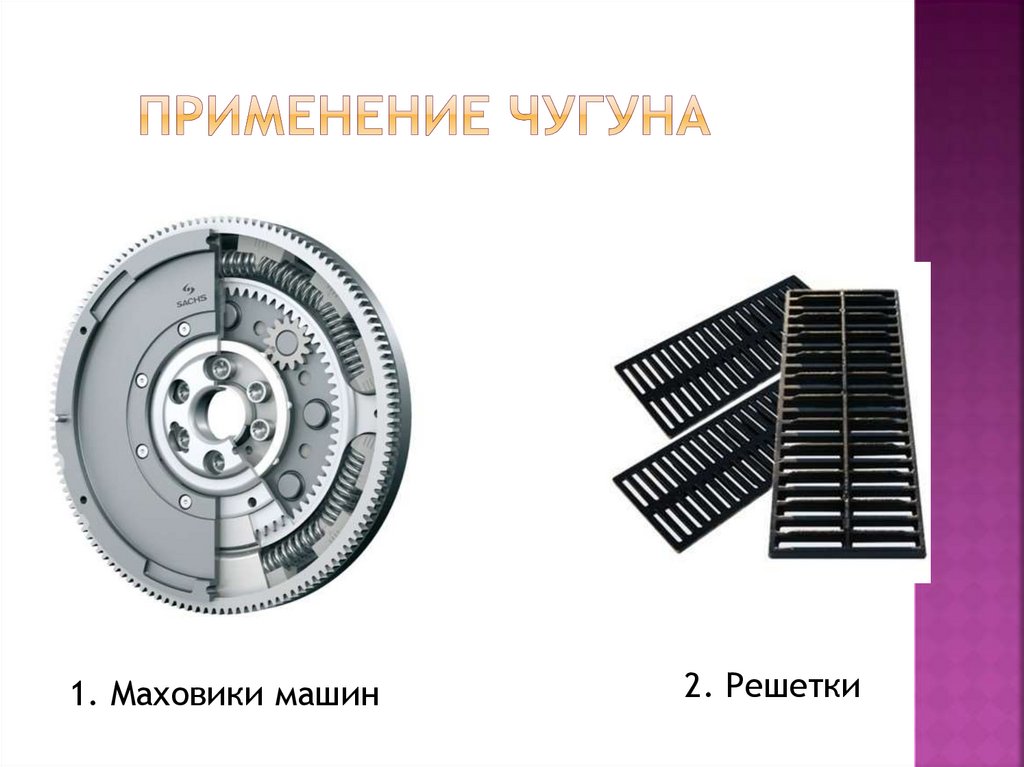 ПРИМЕНЕНИЕ ЧУГУНА

SACHS

1. Маховики машин

2. Решетки