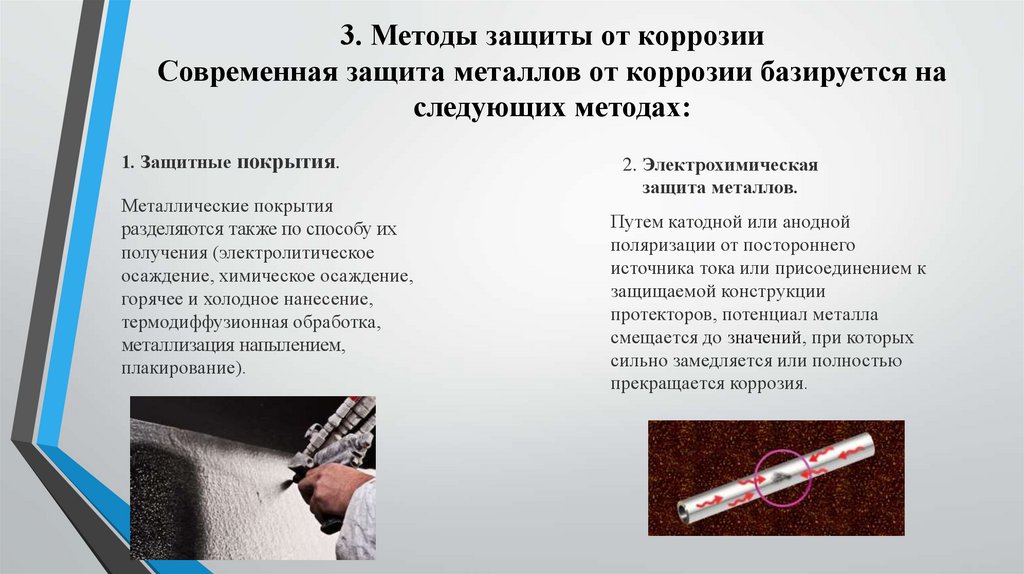 3. Методы защиты от коррозии
Современная защита металлов от коррозии базируется на следующих методах:

1. Защитные покрытия.

Металлические покрытия разделяются также по способу их получения (электролитическое осаждение, химическое осаждение, горячее и холодное нанесение, термодиффузионная обработка, металлизация напылением, плакирование).

2. Электрохимическая защита металлов.

Путем катодной или анодной поляризации от постороннего источника тока или присоединением к защищаемой конструкции протекторов, потенциал металла смещается до значений, при которых сильно замедляется или полностью прекращается коррозия.