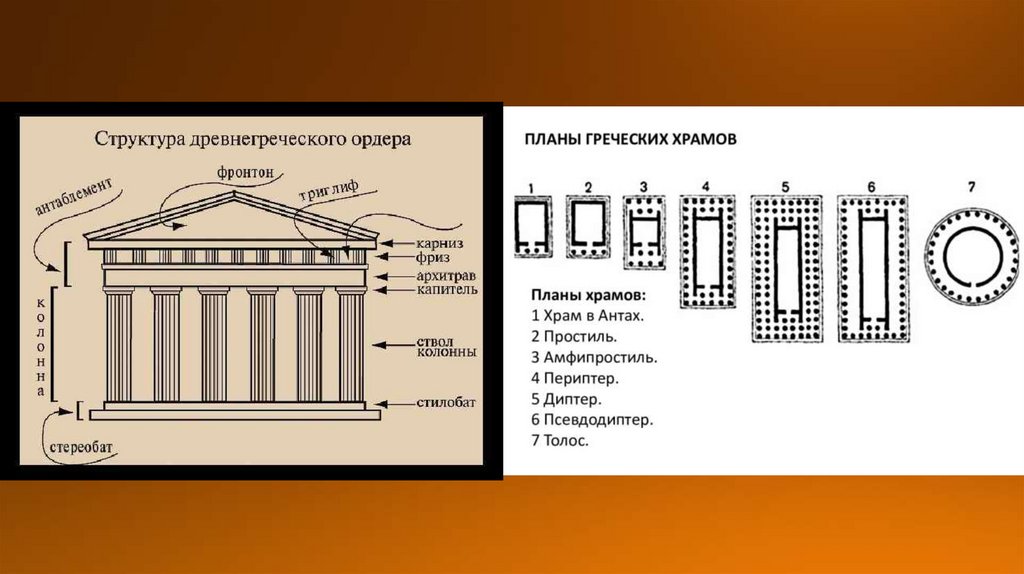 Структура древнегреческого ордера

антаблемент
фронтон
триглиф
карниз
фриз
архитрав
капитель
колонна
ствол колонны
стилобат
стереобат

ПЛАНЫ ГРЕЧЕСКИХ ХРАМОВ

1
2
3
4
5
6
7

Планы храмов:
1 Храм в Антах.
2 Простиль.
3 Амфипростиль.
4 Периптер.
5 Диптер.
6 Псевдодиптер.
7 Толос.