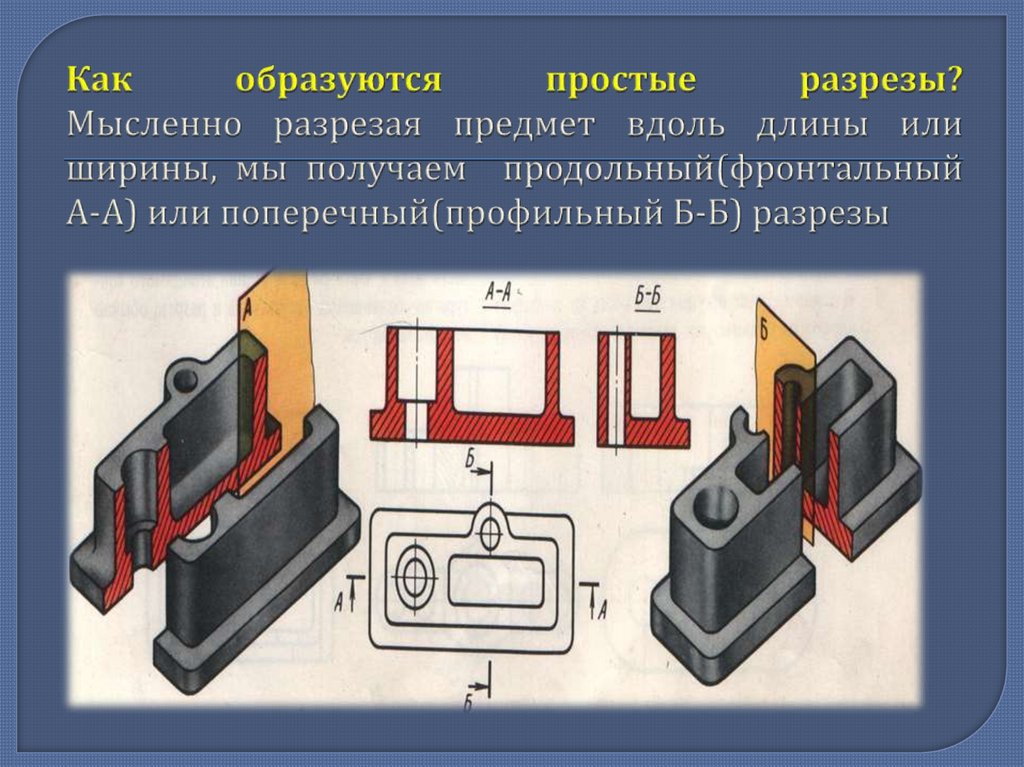 Как образуются простые разрезы? Мысленно разрезая предмет вдоль длины или ширины, мы получаем продольный(фронтальный А-А) или поперечный(профильный Б-Б) разрезы

А

А-А

Б-Б

Б

Б

А

А

Б