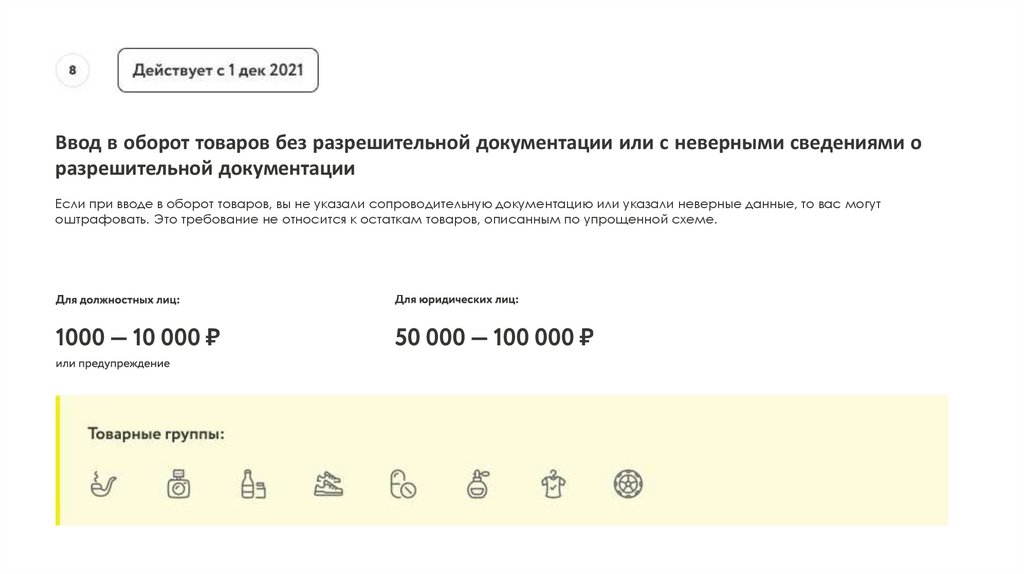 8

Действует с 1 дек 2021

Ввод в оборот товаров без разрешительной документации или с неверными сведениями о разрешительной документации

Если при вводе в оборот товаров, вы не указали сопроводительную документацию или указали неверные данные, то вас могут оштрафовать. Это требование не относится к остаткам товаров, описанным по упрощенной схеме.

Для должностных лиц:

1000 — 10 000 ₽

или предупреждение

Для юридических лиц:

50 000 — 100 000 ₽

Товарные группы: