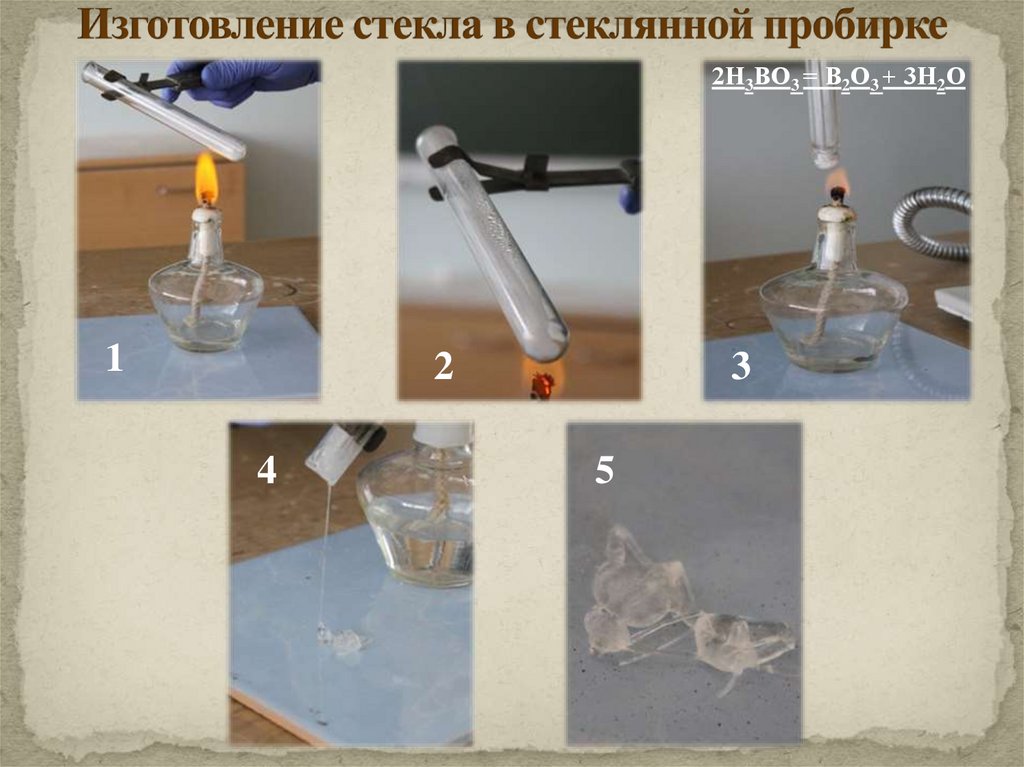 Изготовление стекла в стеклянной пробирке

$2H_3BO_3 = B_2O_3 + 3H_2O$

1

2

3

4

5