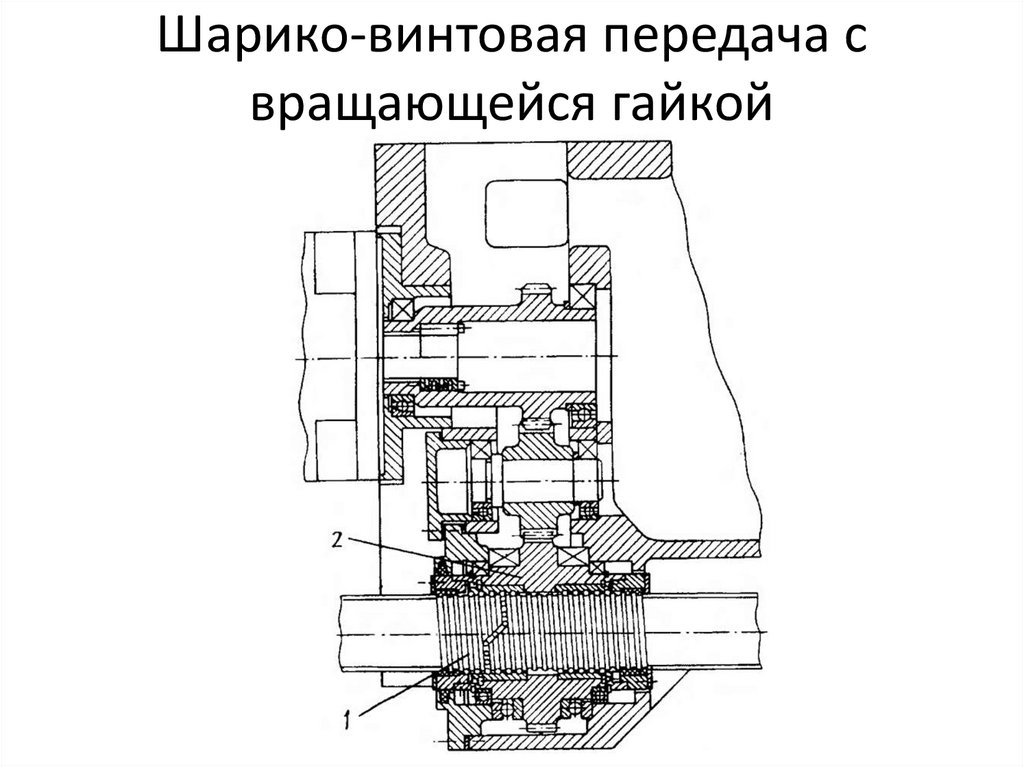 Шарико-винтовая передача с вращающейся гайкой

2

1