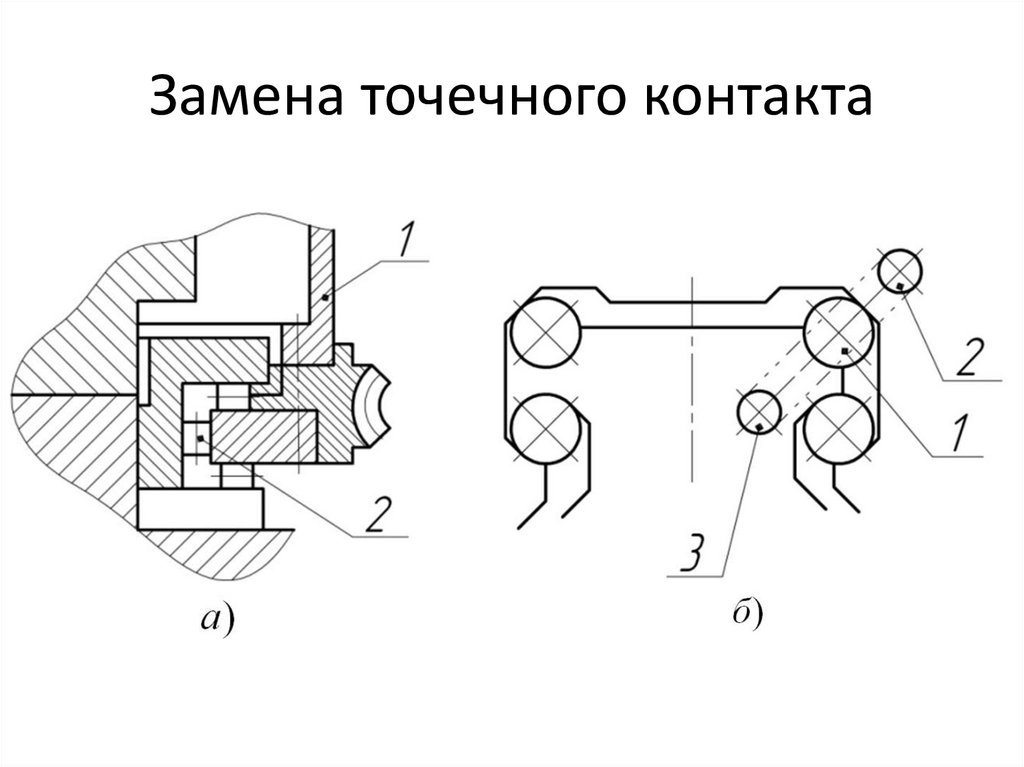 Замена точечного контакта

1

2

а)

2

1

3

б)