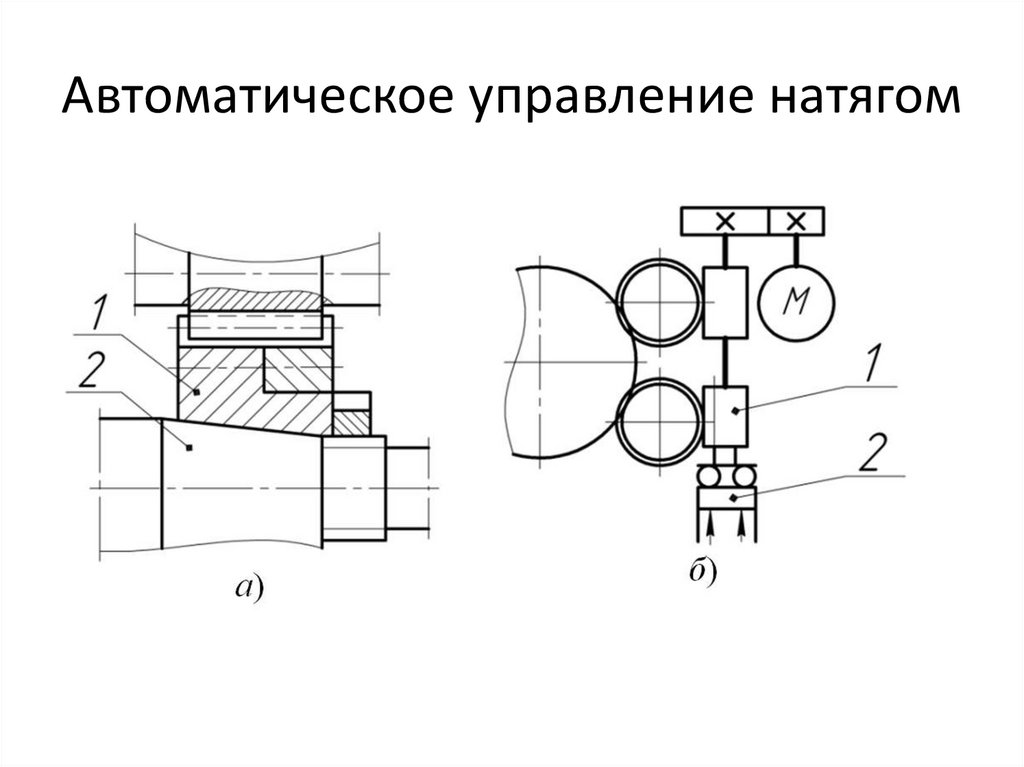 Автоматическое управление натягом

1
2
а)

М
1
2
б)