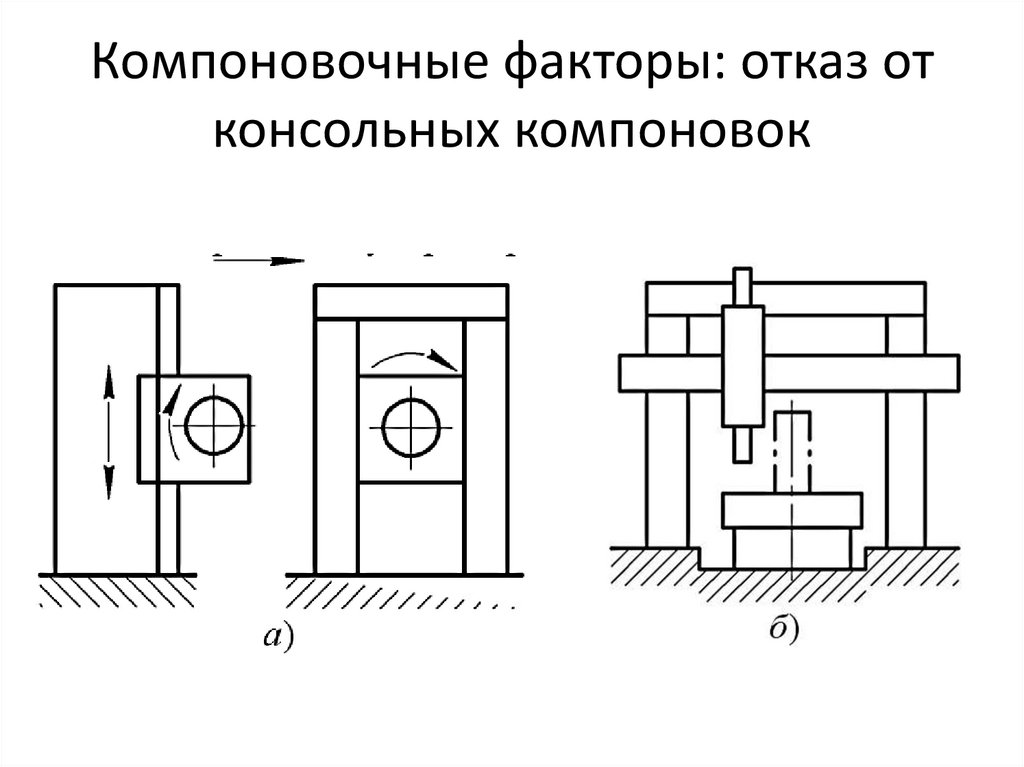 Компоновочные факторы: отказ от консольных компоновок

а)

б)