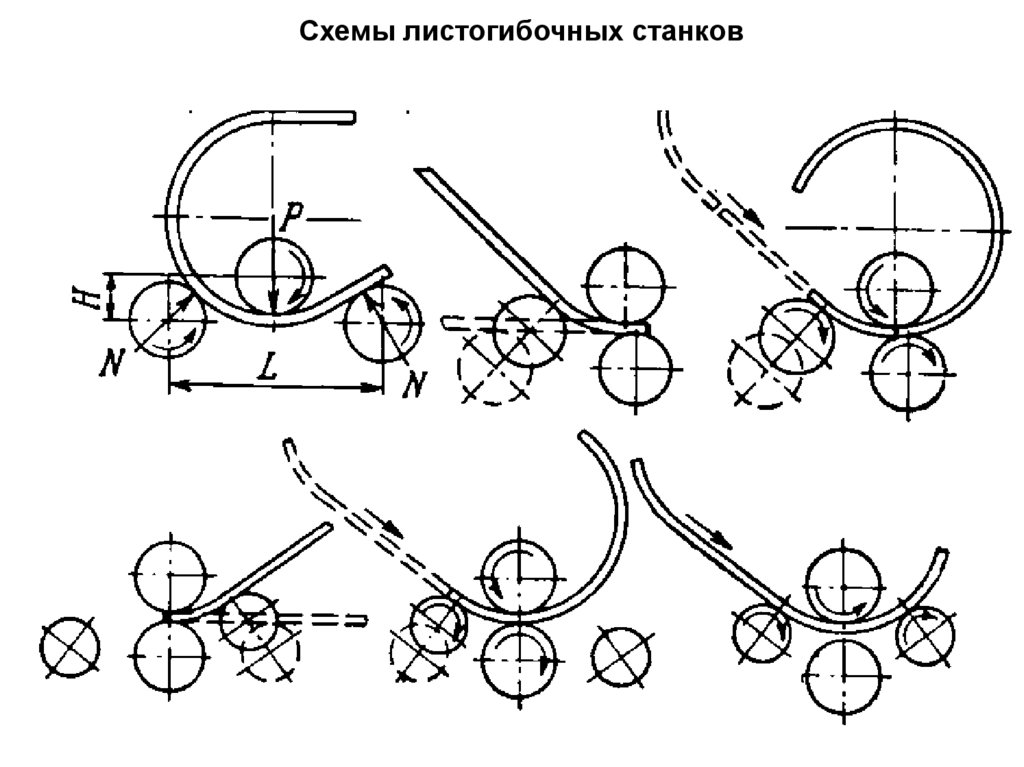 Схемы листогибочных станков

P
H
N
L
N