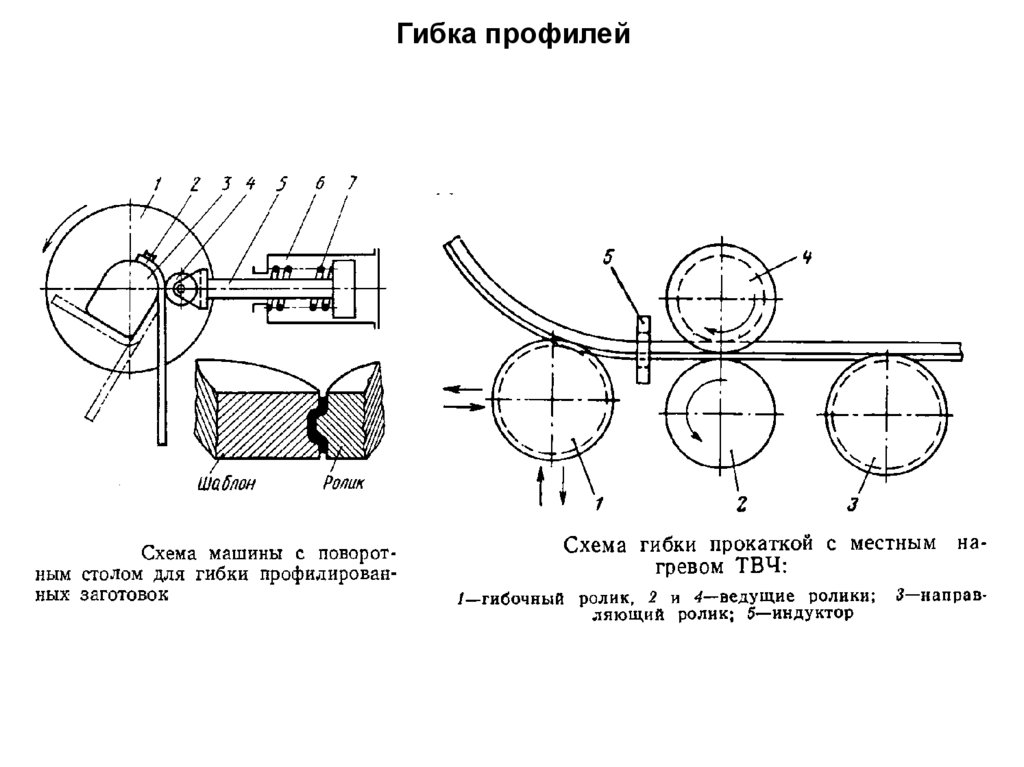 Гибка профилей

1 2 3 4 5 6 7

Шаблон Ролик

Схема машины с поворотным столом для гибки профилированных заготовок

5 4

1 2 3

Схема гибки прокаткой с местным нагревом ТВЧ:

1—гибочный ролик, 2 и 4—ведущие ролики; 3—направляющий ролик; 5—индуктор