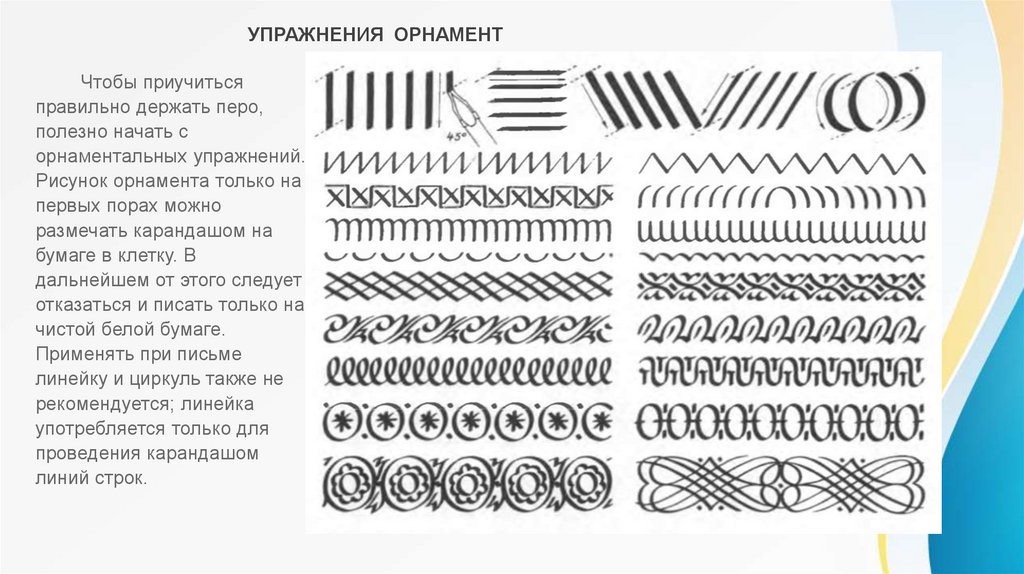 УПРАЖНЕНИЯ ОРНАМЕНТ

Чтобы приучиться правильно держать перо, полезно начать с орнаментальных упражнений. Рисунок орнамента только на первых порах можно размечать карандашом на бумаге в клетку. В дальнейшем от этого следует отказаться и писать только на чистой белой бумаге. Применять при письме линейку и циркуль также не рекомендуется; линейка употребляется только для проведения карандашом линий строк.

45°