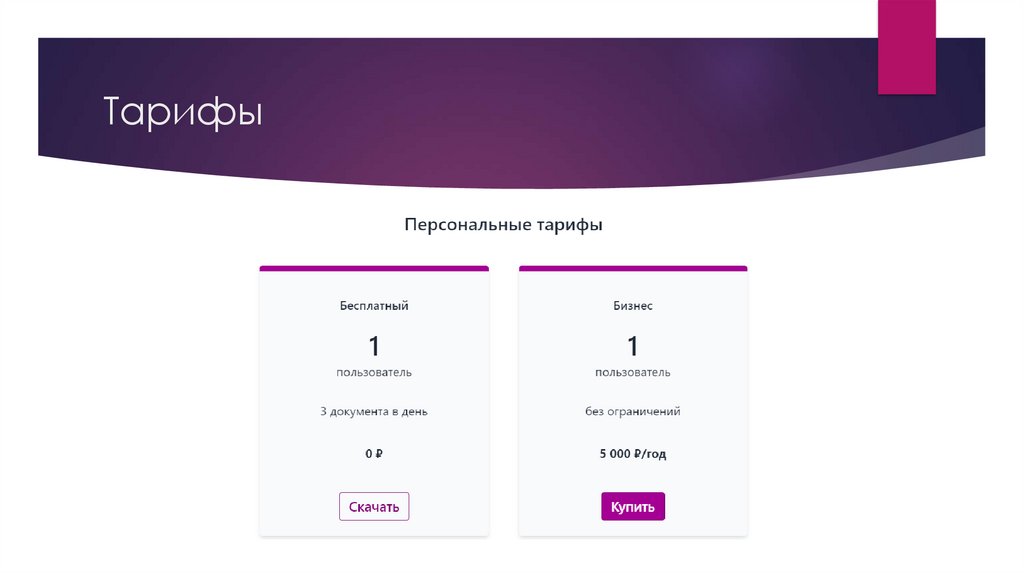 Тарифы

Персональные тарифы

Бесплатный

1

пользователь

3 документа в день

0 ₽

Скачать

Бизнес

1

пользователь

без ограничений

5 000 ₽/год

Купить