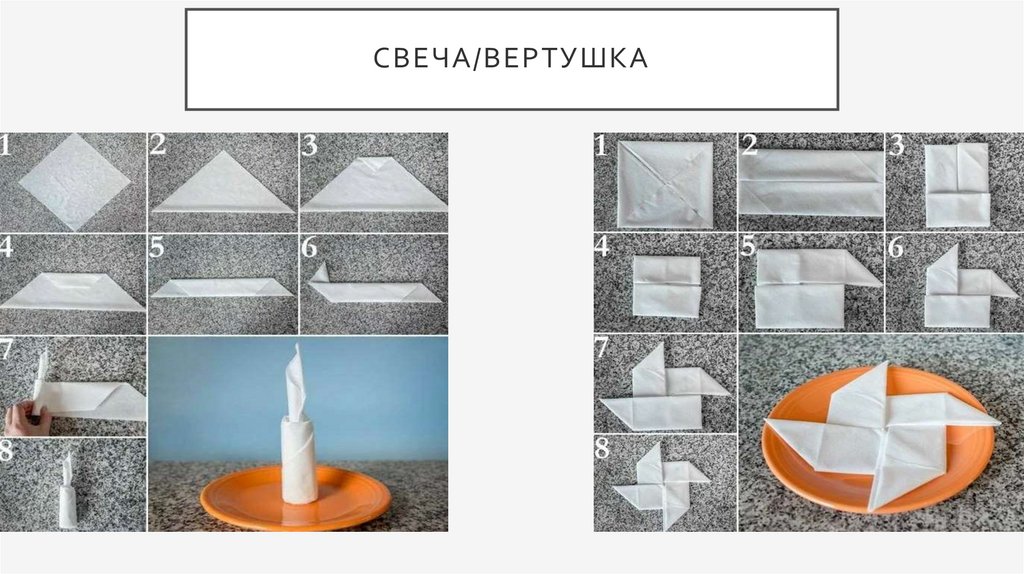 СВЕЧА/ВЕРТУШКА

1
2
3
4
5
6
7
8

1
2
3
4
5
6
7
8