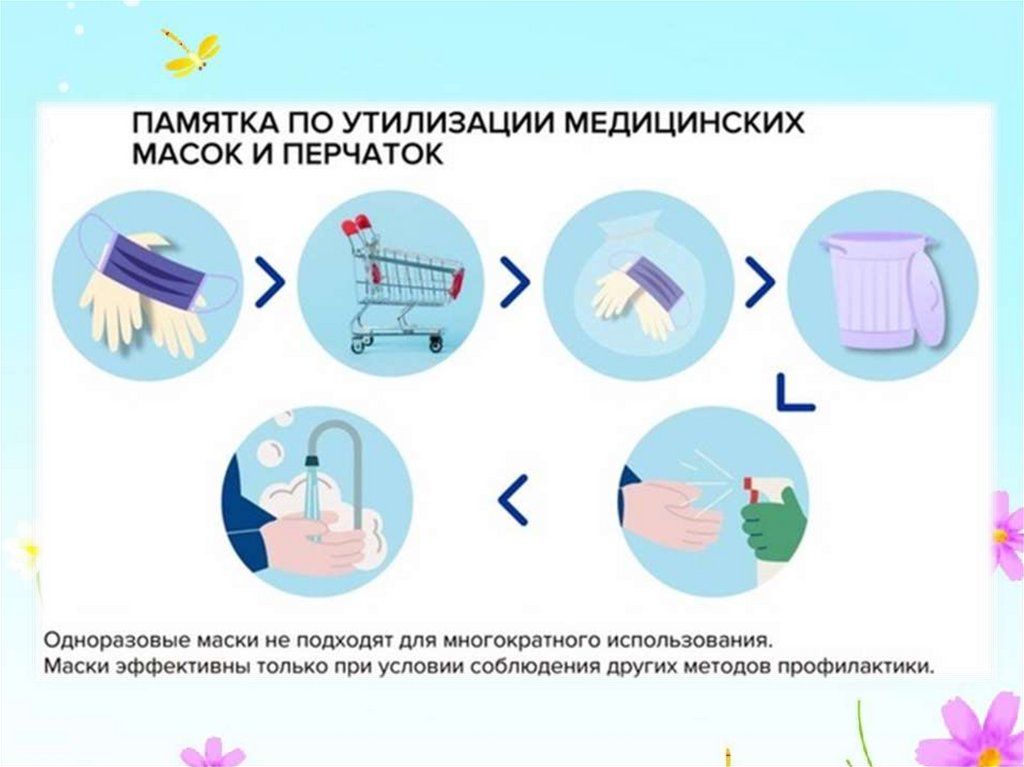 ПАМЯТКА ПО УТИЛИЗАЦИИ МЕДИЦИНСКИХ МАСОК И ПЕРЧАТОК

Одноразовые маски не подходят для многократного использования.
Маски эффективны только при условии соблюдения других методов профилактики.