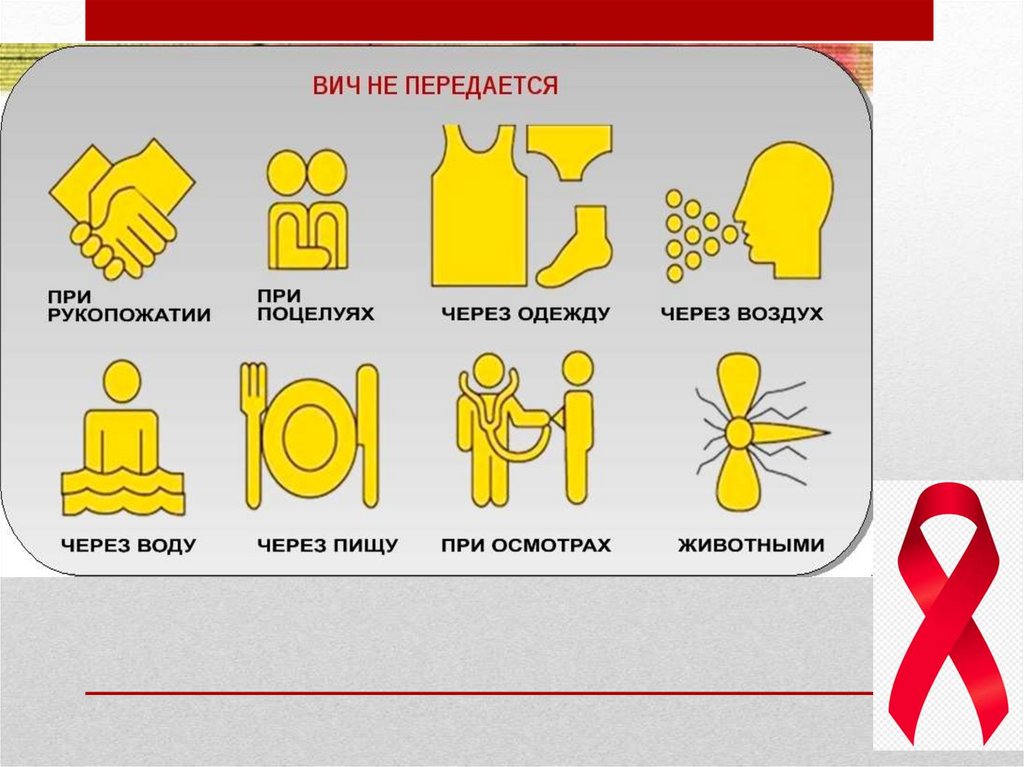 ВИЧ НЕ ПЕРЕДАЕТСЯ

ПРИ РУКОПОЖАТИИ

ПРИ ПОЦЕЛУЯХ

ЧЕРЕЗ ОДЕЖДУ

ЧЕРЕЗ ВОЗДУХ

ЧЕРЕЗ ВОДУ

ЧЕРЕЗ ПИЩУ

ПРИ ОСМОТРАХ

ЖИВОТНЫМИ