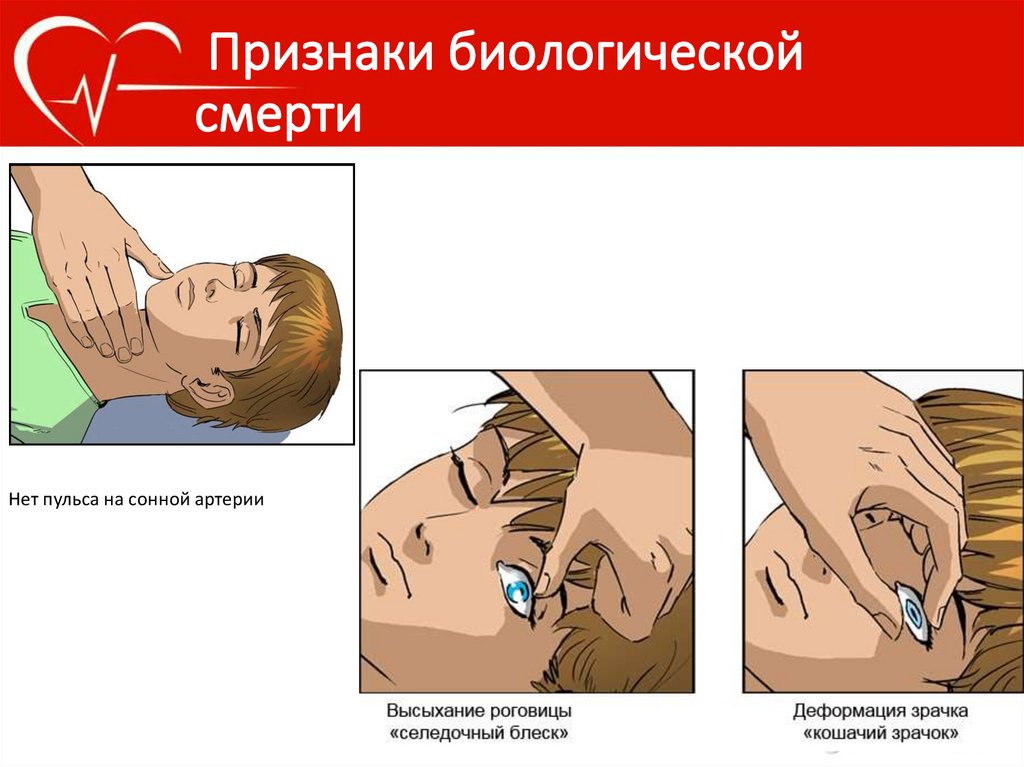 Признаки биологической смерти

Нет пульса на сонной артерии

Высыхание роговицы «селедочный блеск»

Деформация зрачка «кошачий зрачок»