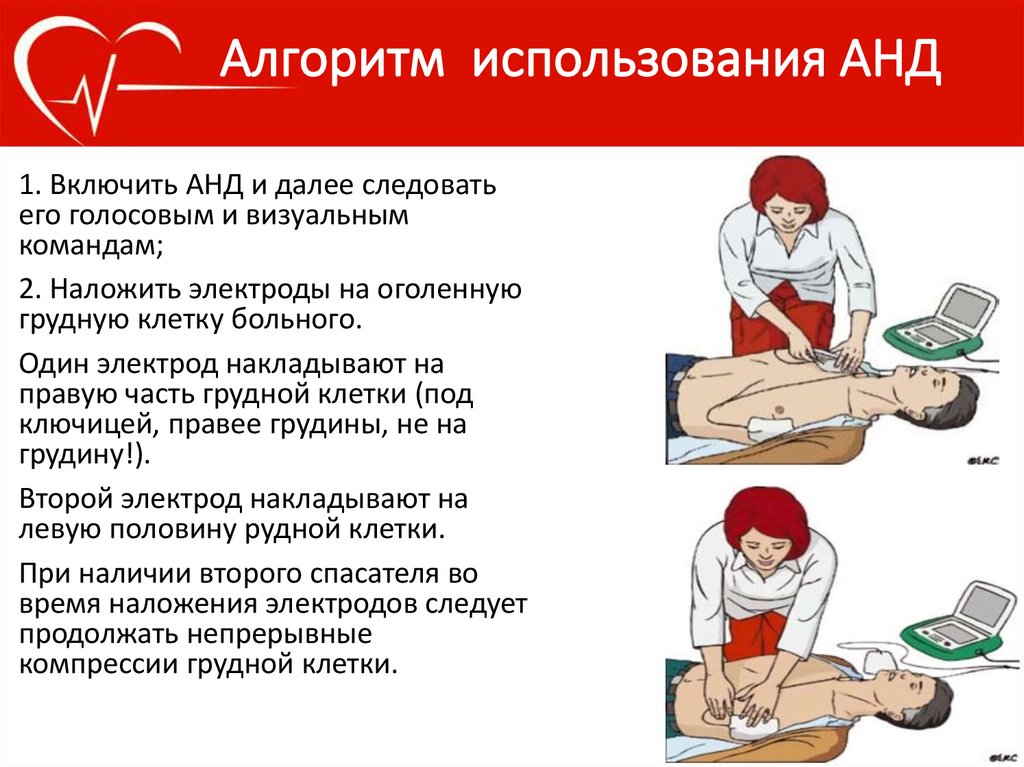 Алгоритм использования АНД

1. Включить АНД и далее следовать его голосовым и визуальным командам;

2. Наложить электроды на оголенную грудную клетку больного.

Один электрод накладывают на правую часть грудной клетки (под ключицей, правее грудины, не на грудину!).

Второй электрод накладывают на левую половину рудной клетки.

При наличии второго спасателя во время наложения электродов следует продолжать непрерывные компрессии грудной клетки.

©ERC

©ERC