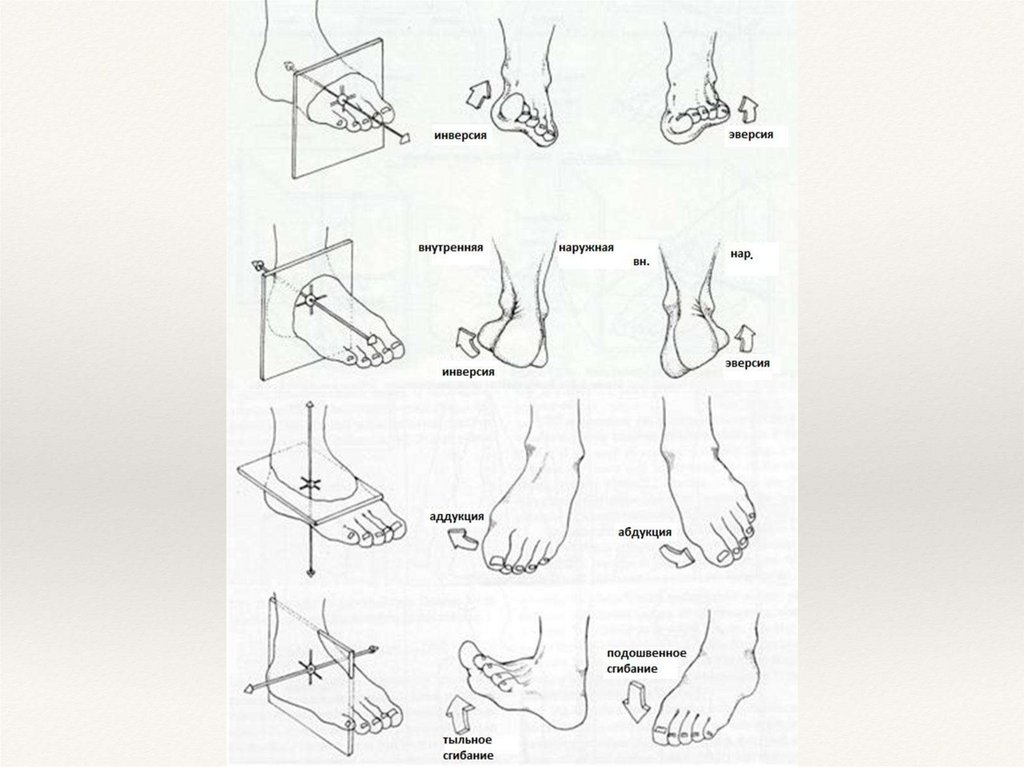 инверсия

эверсия

внутренняя

наружная

вн.

нар.

инверсия

эверсия

аддукция

абдукция

подошвенное сгибание

тыльное сгибание