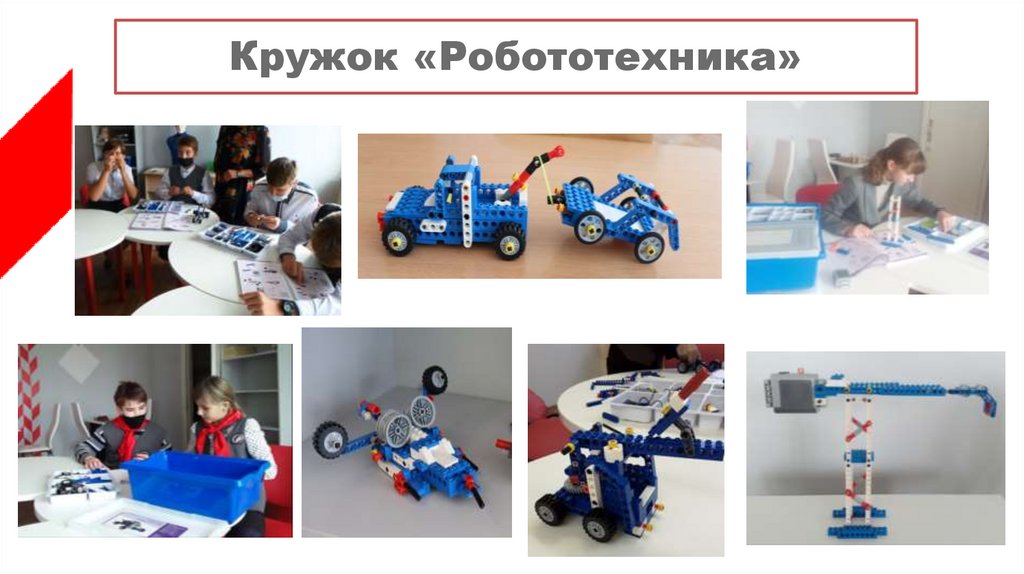 Кружок «Робототехника»