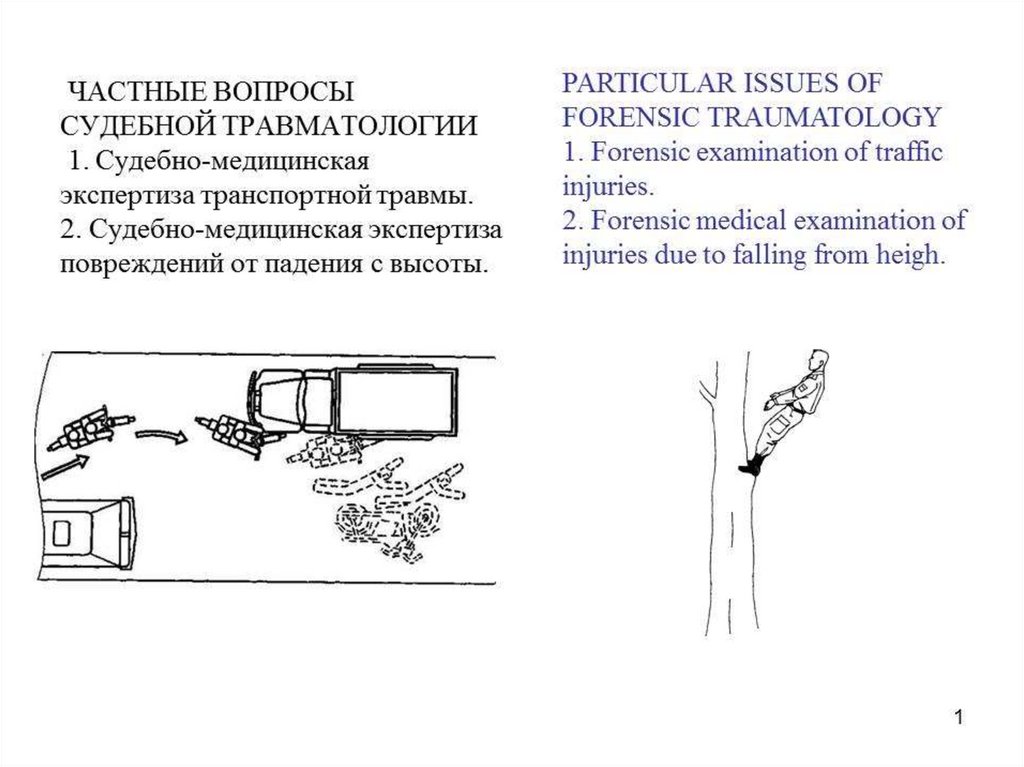 ЧАСТНЫЕ ВОПРОСЫ СУДЕБНОЙ ТРАВМАТОЛОГИИ
1. Судебно-медицинская экспертиза транспортной травмы.
2. Судебно-медицинская экспертиза повреждений от падения с высоты.

PARTICULAR ISSUES OF FORENSIC TRAUMATOLOGY
1. Forensic examination of traffic injuries.
2. Forensic medical examination of injuries due to falling from heigh.

1