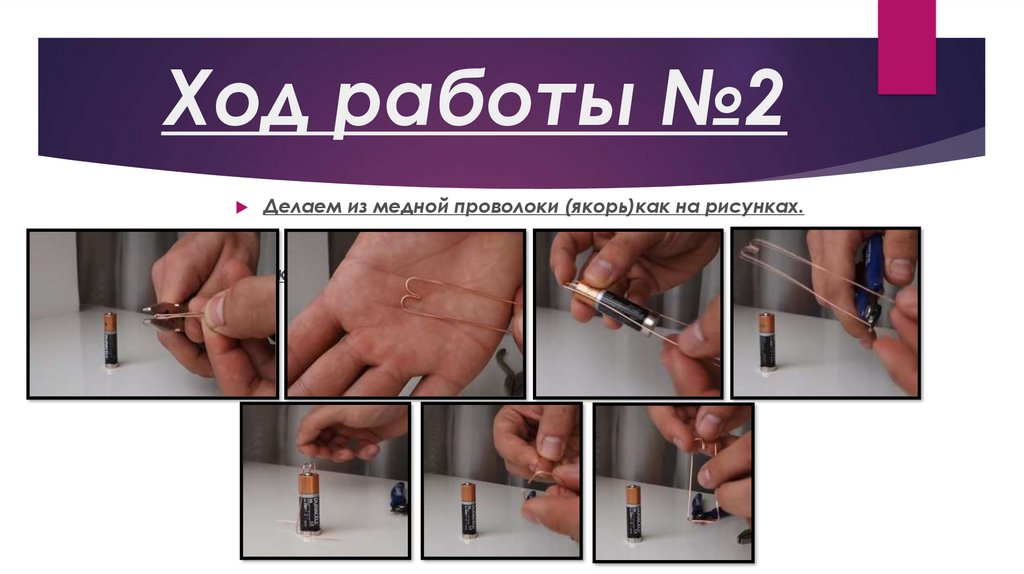 Ход работы №2

Делаем из медной проволоки (якорь)как на рисунках.