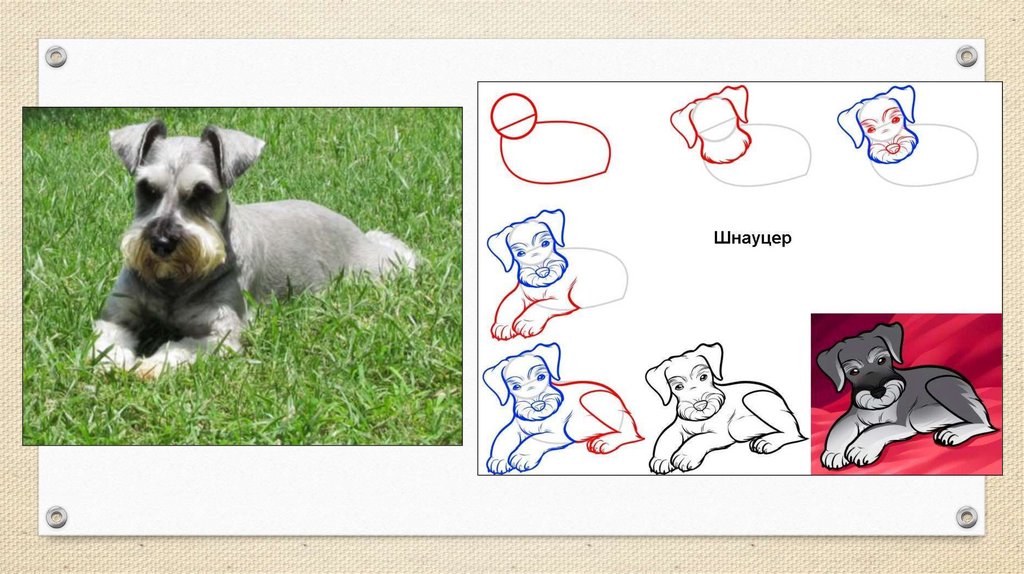 Шнауцер