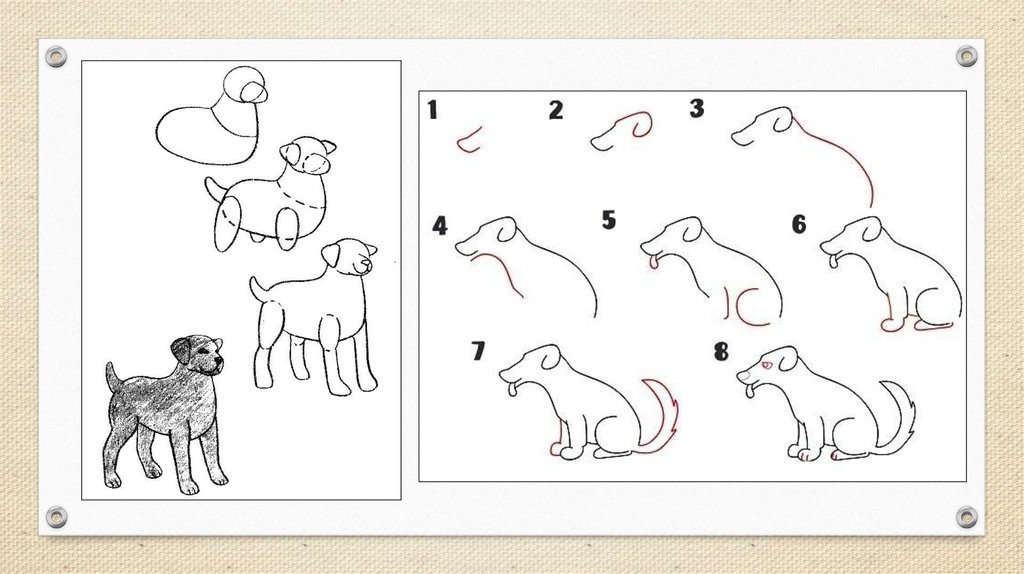 1
2
3
4
5
6
7
8