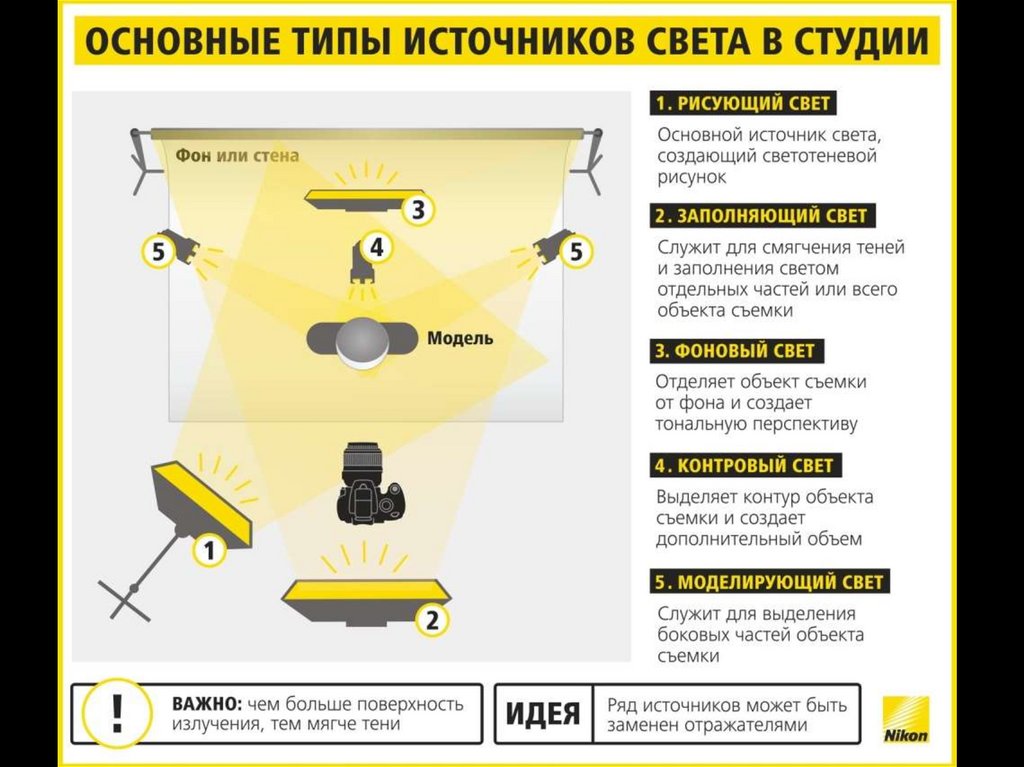 ОСНОВНЫЕ ТИПЫ ИСТОЧНИКОВ СВЕТА В СТУДИИ

Фон или стена

3

5

4

5

Модель

1

2

1. РИСУЮЩИЙ СВЕТ
Основной источник света, создающий светотеневой рисунок

2. ЗАПОЛНЯЮЩИЙ СВЕТ
Служит для смягчения теней и заполнения светом отдельных частей или всего объекта съемки

3. ФОНОВЫЙ СВЕТ
Отделяет объект съемки от фона и создает тональную перспективу

4. КОНТРОВЫЙ СВЕТ
Выделяет контур объекта съемки и создает дополнительный объем

5. МОДЕЛИРУЮЩИЙ СВЕТ
Служит для выделения боковых частей объекта съемки

!

ВАЖНО: чем больше поверхность излучения, тем мягче тени

ИДЕЯ

Ряд источников может быть заменен отражателями

Nikon