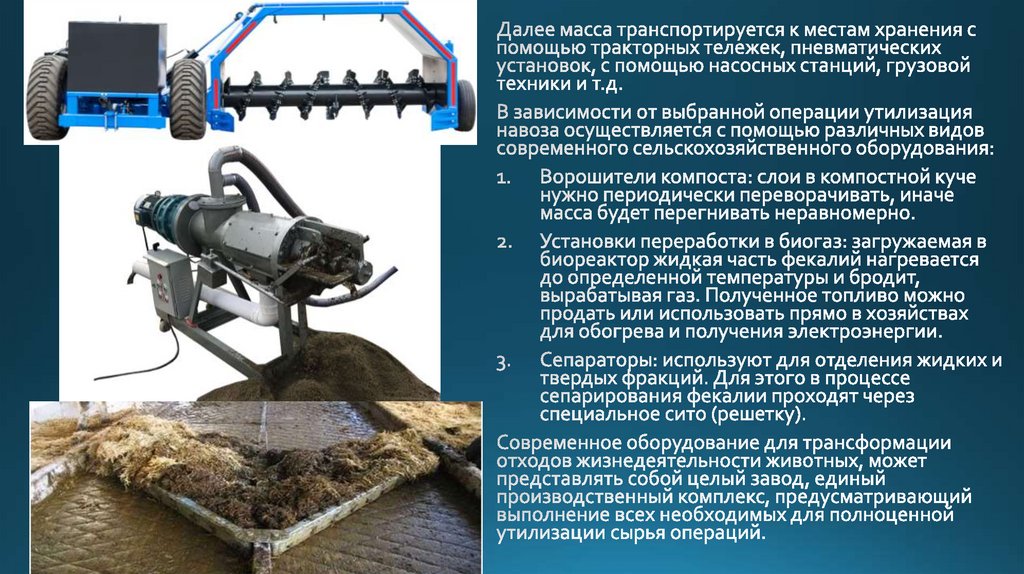 Далее масса транспортируется к местам хранения с помощью тракторных тележек, пневматических установок, с помощью насосных станций, грузовой техники и т.д.

В зависимости от выбранной операции утилизация навоза осуществляется с помощью различных видов современного сельскохозяйственного оборудования:

1. Ворошители компоста: слои в компостной куче нужно периодически переворачивать, иначе масса будет перегнивать неравномерно.

2. Установки переработки в биогаз: загружаемая в биореактор жидкая часть фекалий нагревается до определенной температуры и бродит, вырабатывая газ. Полученное топливо можно продать или использовать прямо в хозяйствах для обогрева и получения электроэнергии.

3. Сепараторы: используют для отделения жидких и твердых фракций. Для этого в процессе сепарирования фекалии проходят через специальное сито (решетку).

Современное оборудование для трансформации отходов жизнедеятельности животных, может представлять собой целый завод, единый производственный комплекс, предусматривающий выполнение всех необходимых для полноценной утилизации сырья операций.