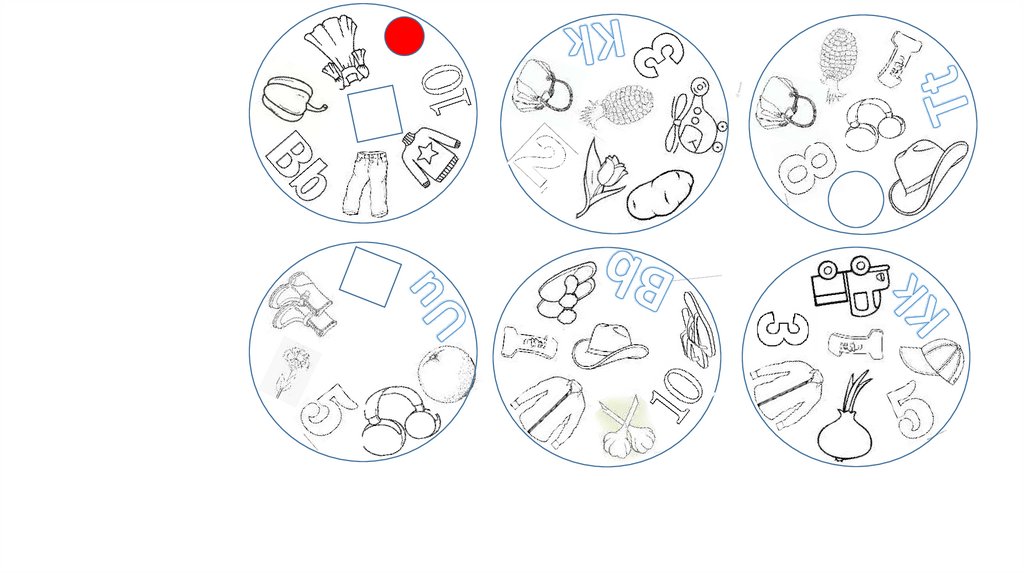 10
Bb
Kk
3
2
Tt
8
Uu
5
Bb
10
Kk
3
5