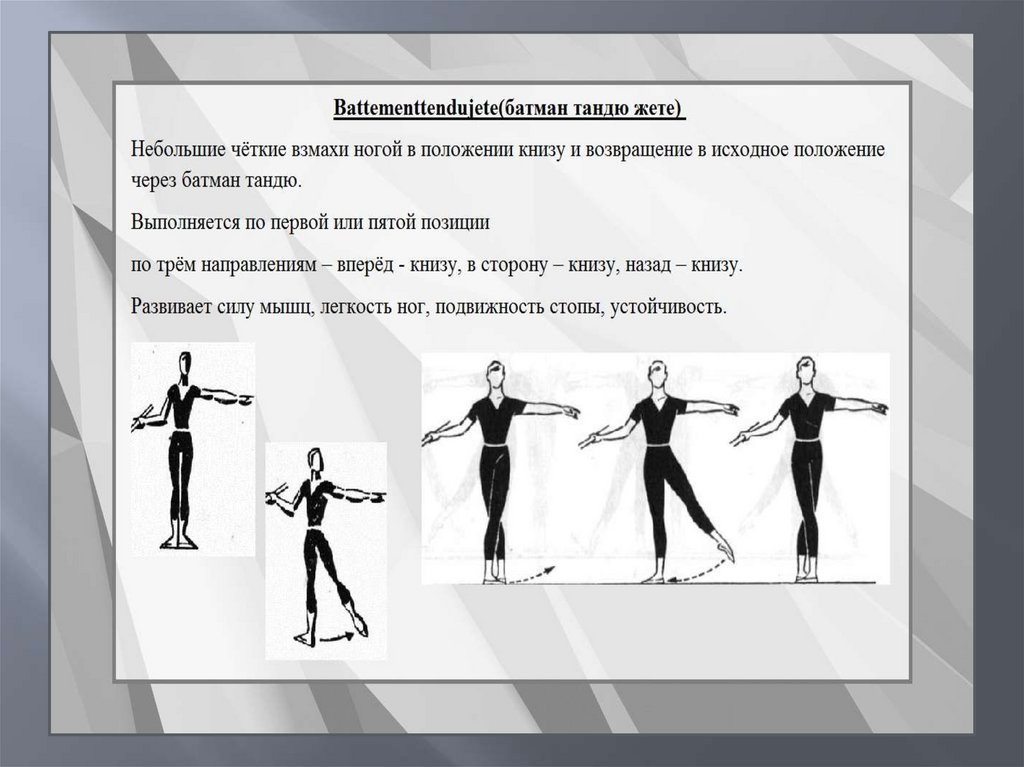 Battementtendujete(батман тандю жете)

Небольшие чёткие взмахи ногой в положении книзу и возвращение в исходное положение через батман тандю.

Выполняется по первой или пятой позиции

по трём направлениям – вперёд - книзу, в сторону – книзу, назад – книзу.

Развивает силу мышц, легкость ног, подвижность стопы, устойчивость.