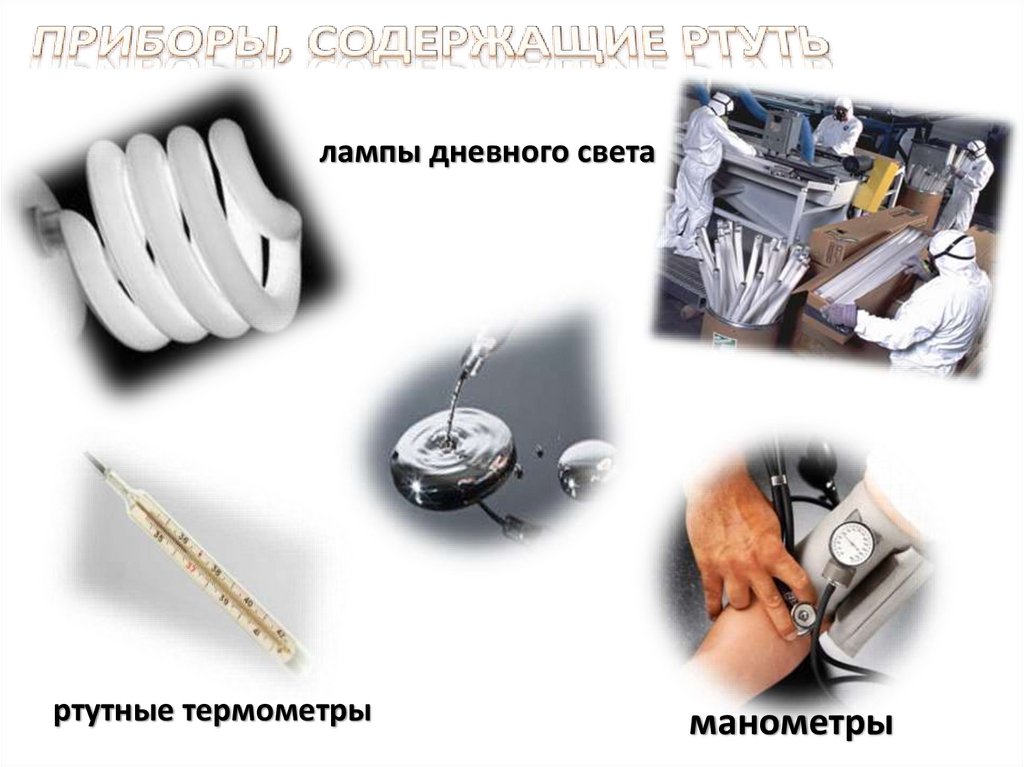 ПРИБОРЫ, СОДЕРЖАЩИЕ РТУТЬ

лампы дневного света

ртутные термометры

манометры