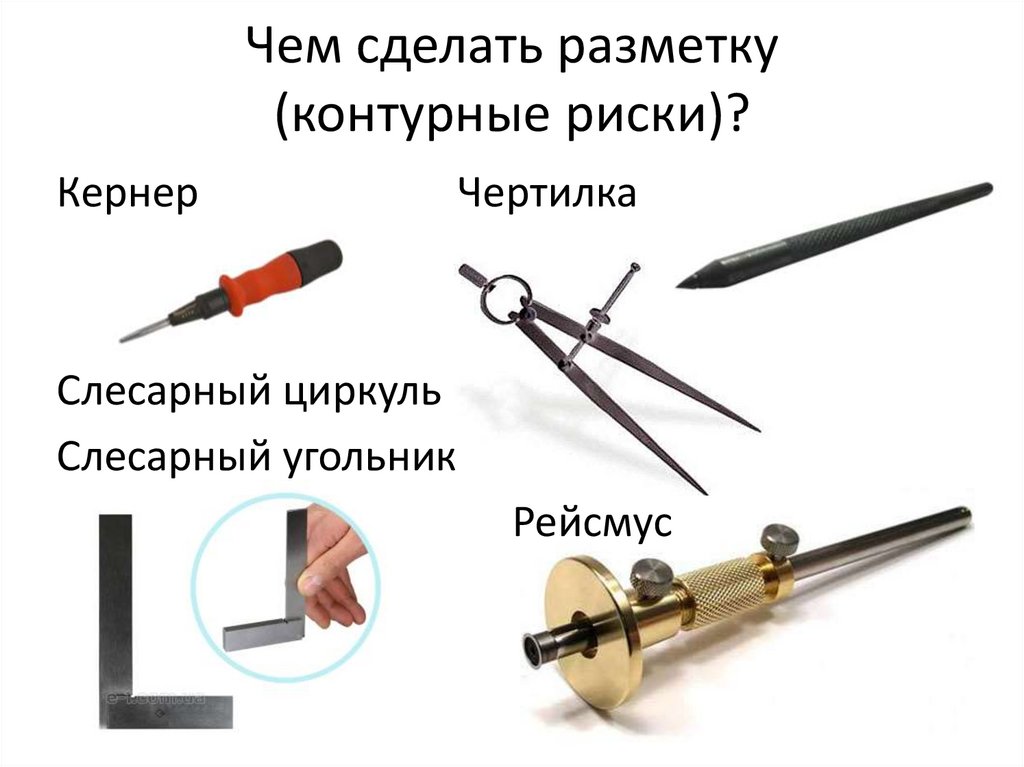 Чем сделать разметку (контурные риски)?

Кернер

Чертилка

Слесарный циркуль

Слесарный угольник

Рейсмус