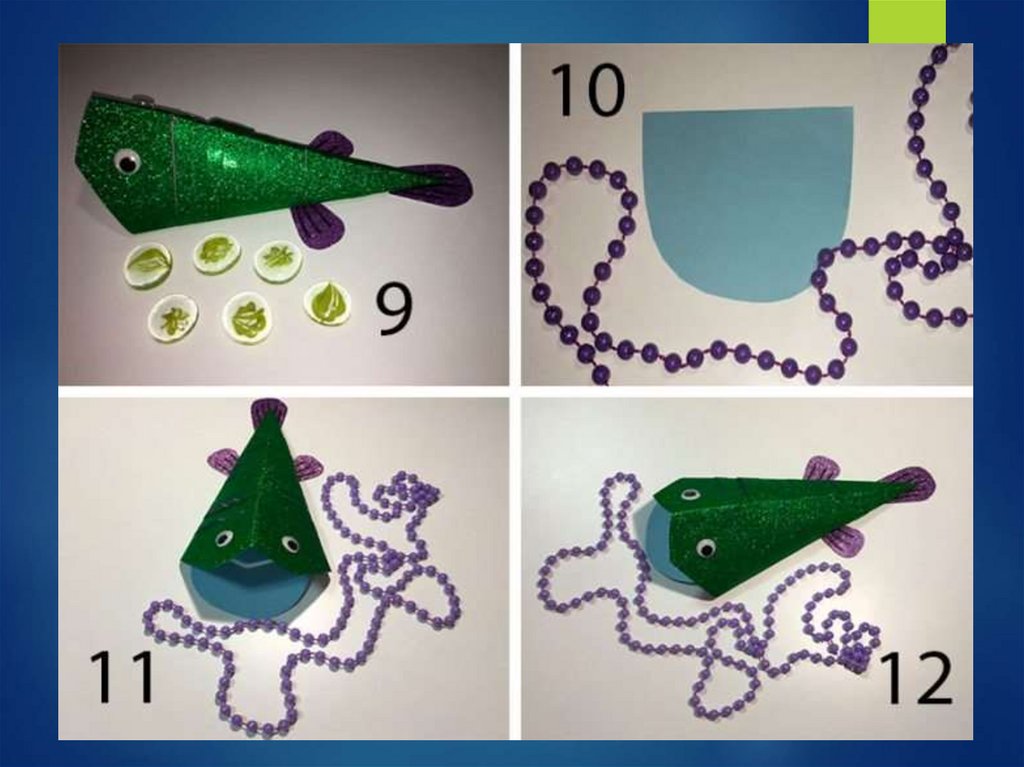 9

10

11

12