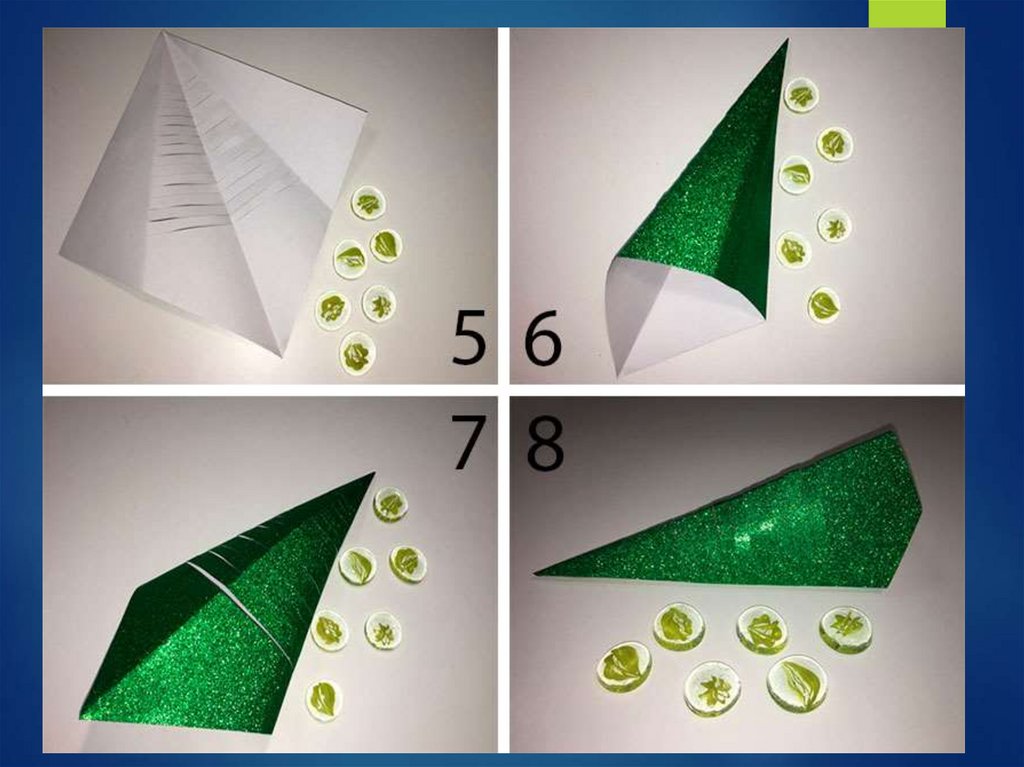 5 6

7 8