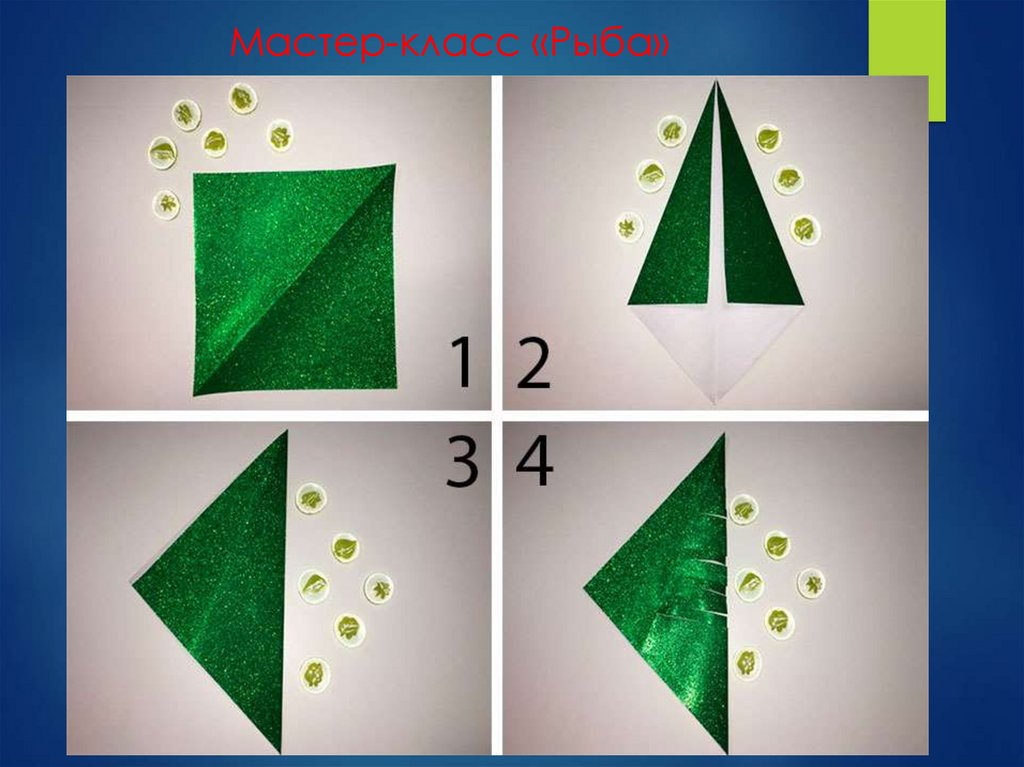 Мастер-класс «Рыба»

1 2

3 4