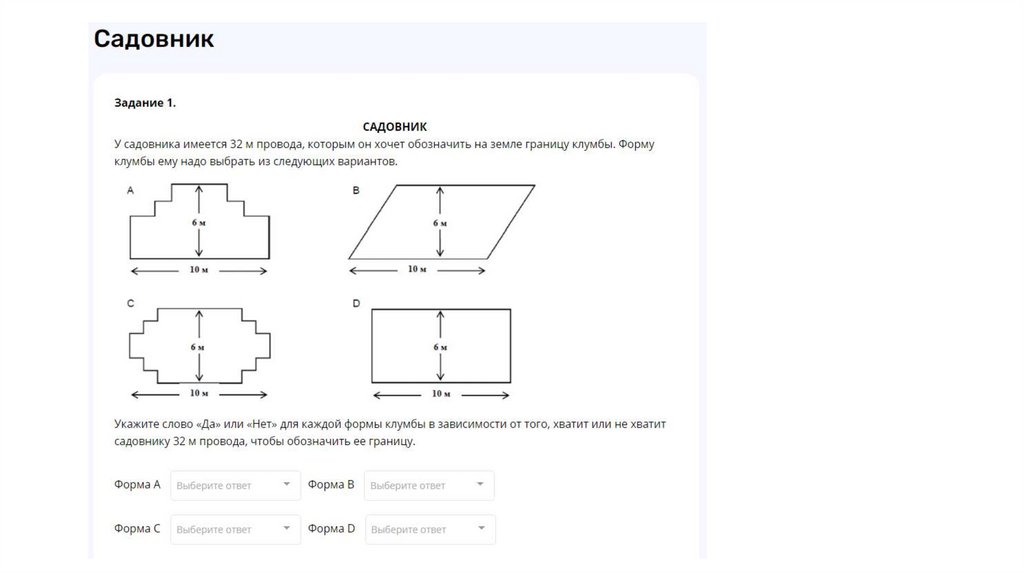 Садовник

Задание 1.

САДОВНИК

У садовника имеется 32 м провода, которым он хочет обозначить на земле границу клумбы. Форму клумбы ему надо выбрать из следующих вариантов.

A
6 м
10 м

B
6 м
10 м

C
6 м
10 м

D
6 м
10 м

Укажите слово «Да» или «Нет» для каждой формы клумбы в зависимости от того, хватит или не хватит садовнику 32 м провода, чтобы обозначить ее границу.

Форма A Выберите ответ
Форма B Выберите ответ
Форма C Выберите ответ
Форма D Выберите ответ