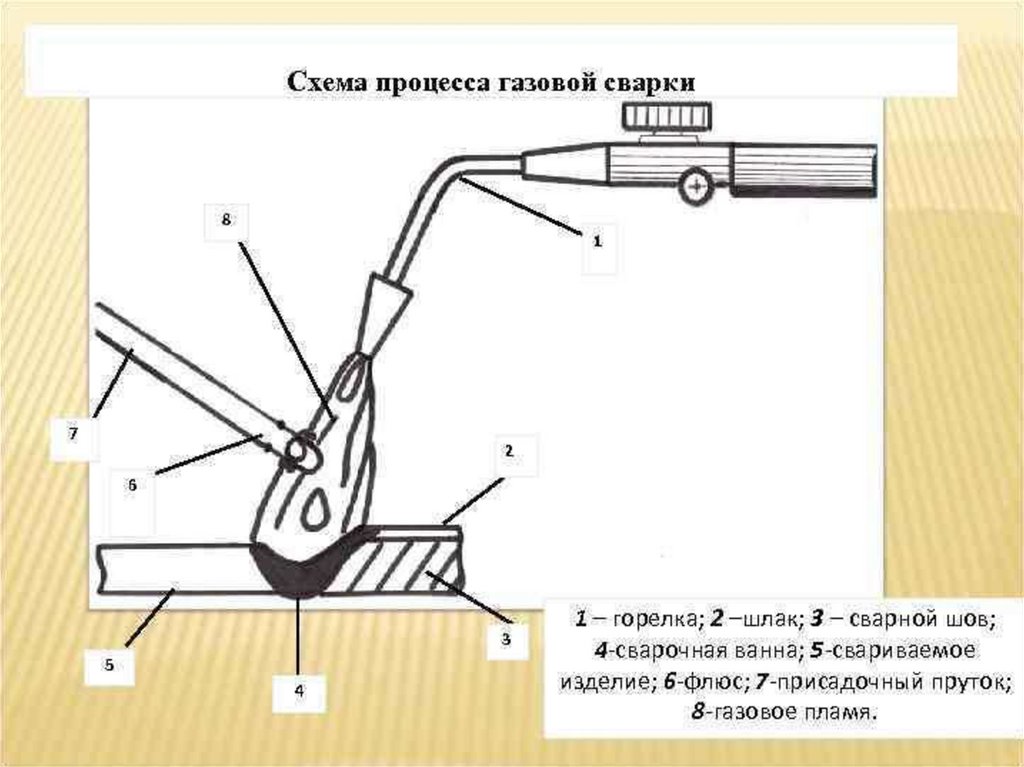 Схема процесса газовой сварки

8

1

7

6

2

5

4

3

1 – горелка; 2 –шлак; 3 – сварной шов; 4-сварочная ванна; 5-свариваемое изделие; 6-флюс; 7-присадочный пруток; 8-газовое пламя.