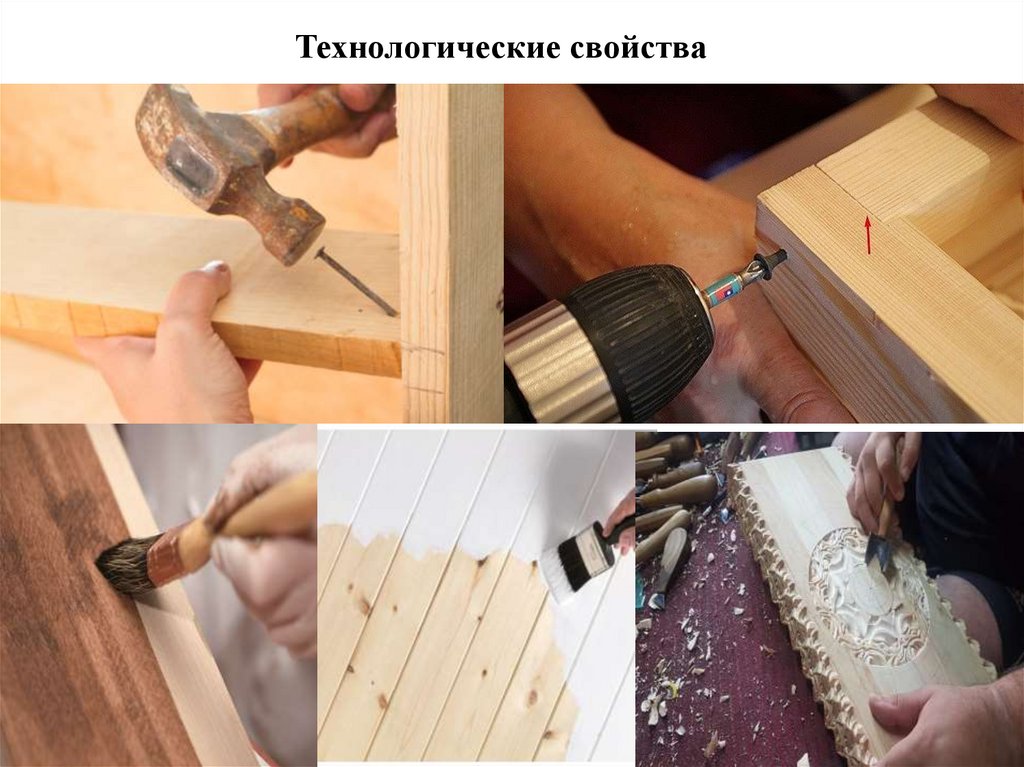 Технологические свойства