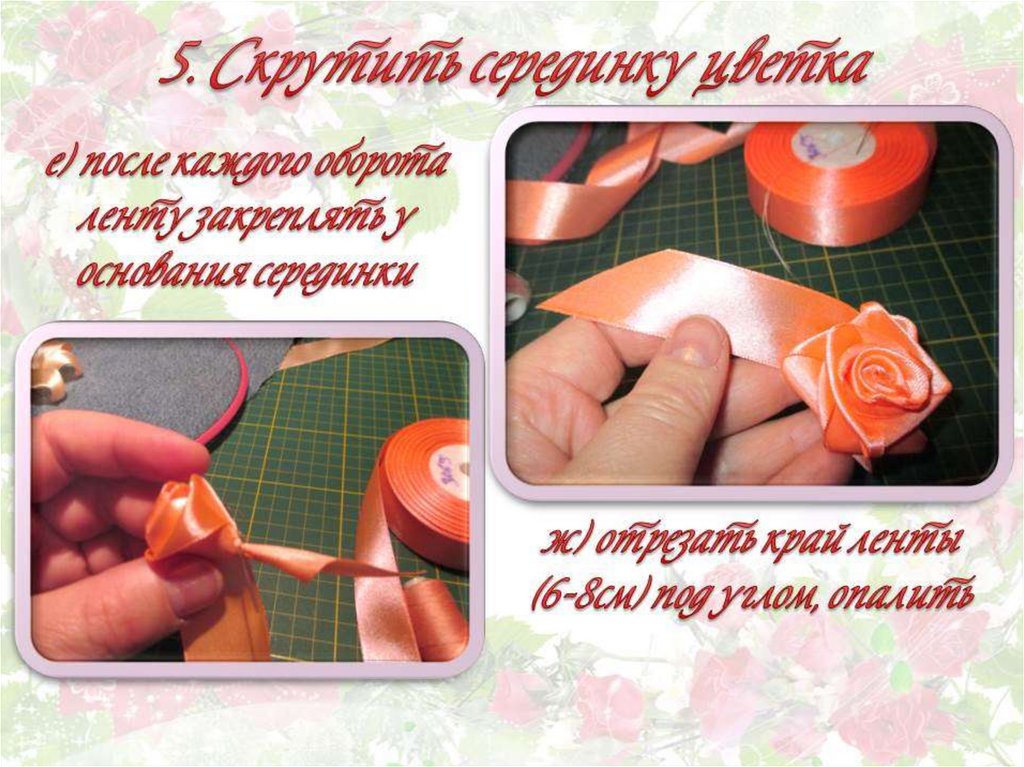 5. Скрутить серединку цветка

е) после каждого оборота ленту закреплять у основания серединки

ж) отрезать край ленты (6-8см) под углом, опалить