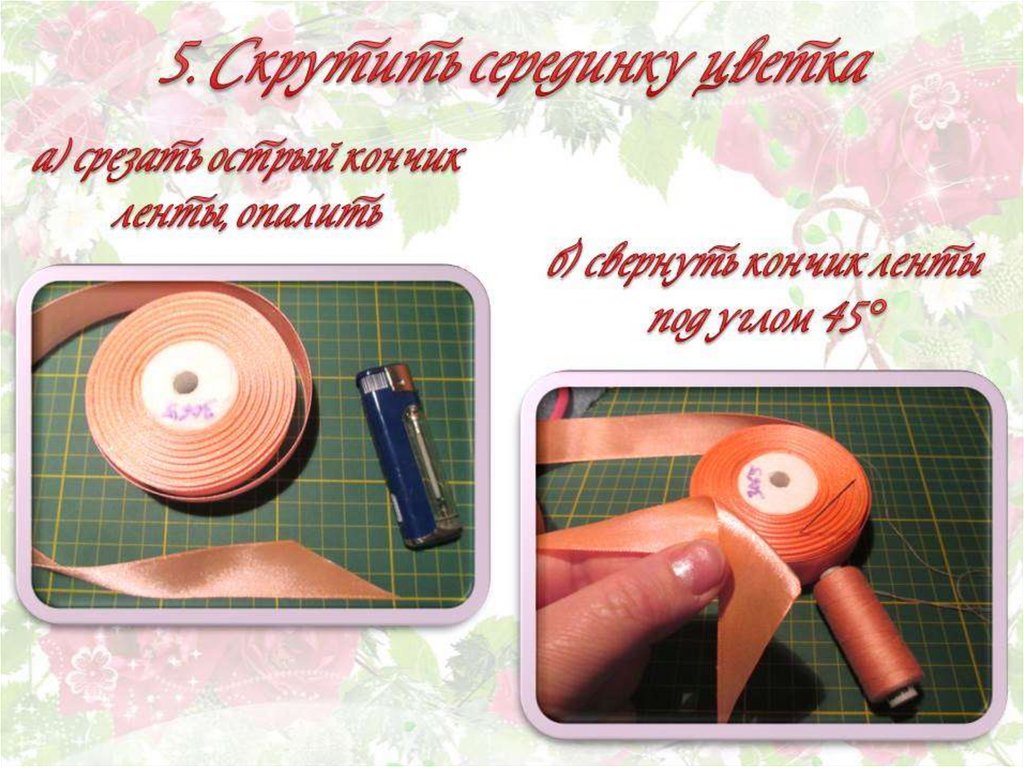 5. Скрутить серединку цветка

а) срезать острый кончик ленты, опалить

б) свернуть кончик ленты под углом 45°