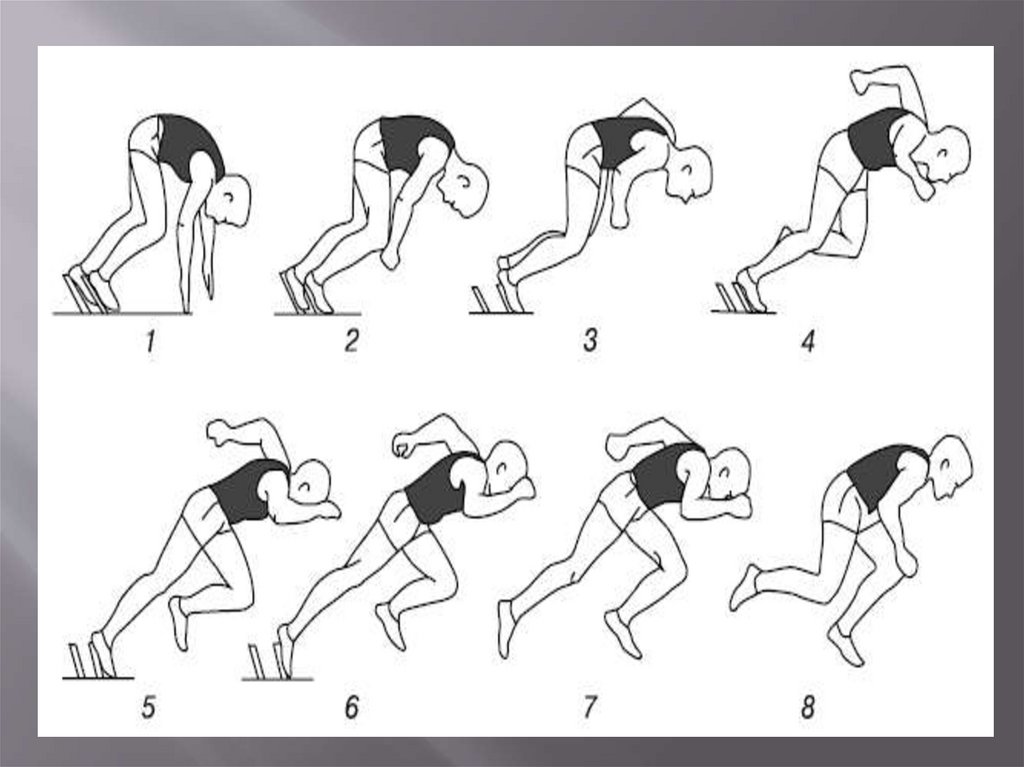 1
2
3
4
5
6
7
8