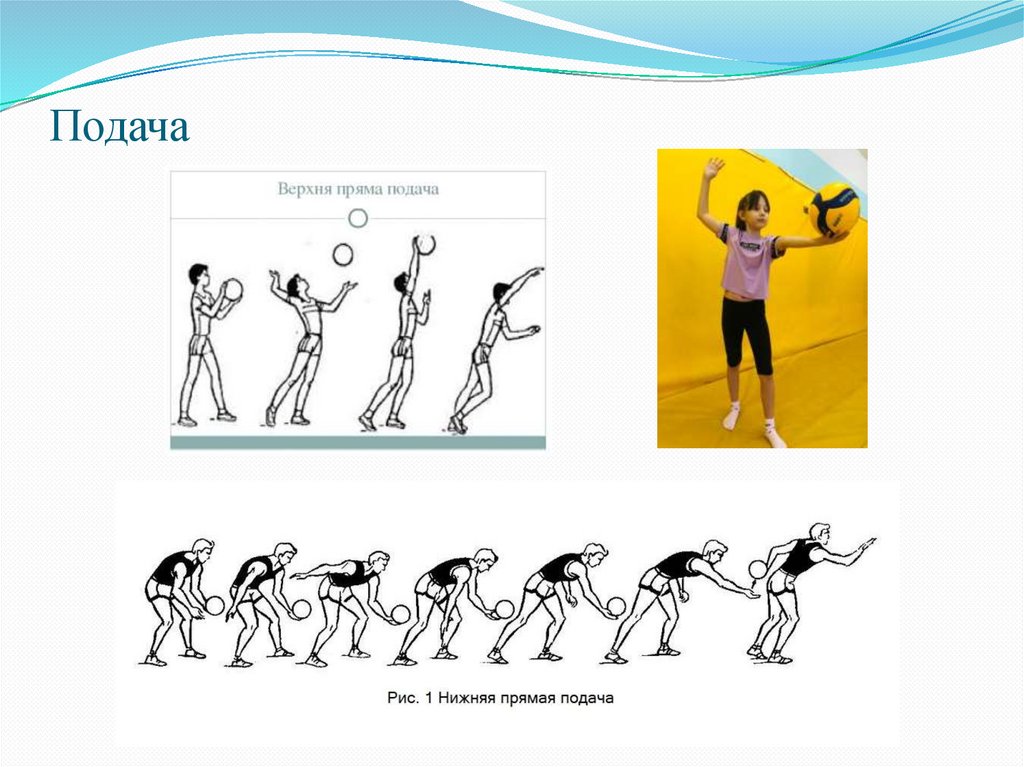 Подача

Верхня пряма подача

Рис. 1 Нижняя прямая подача