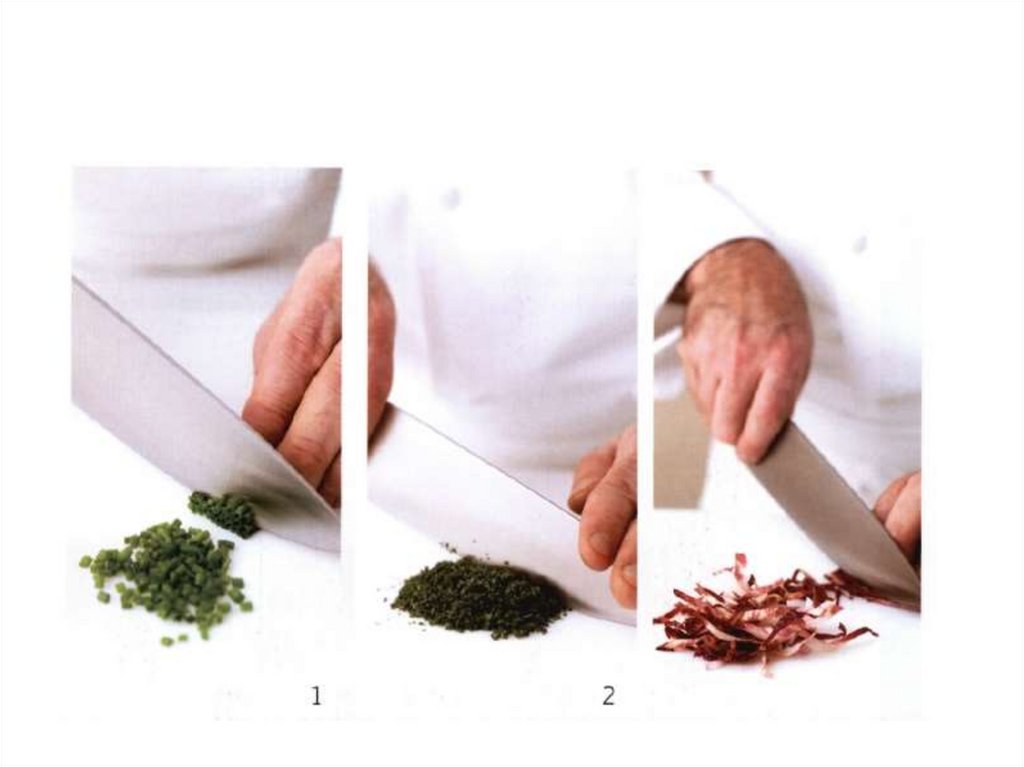 1

2