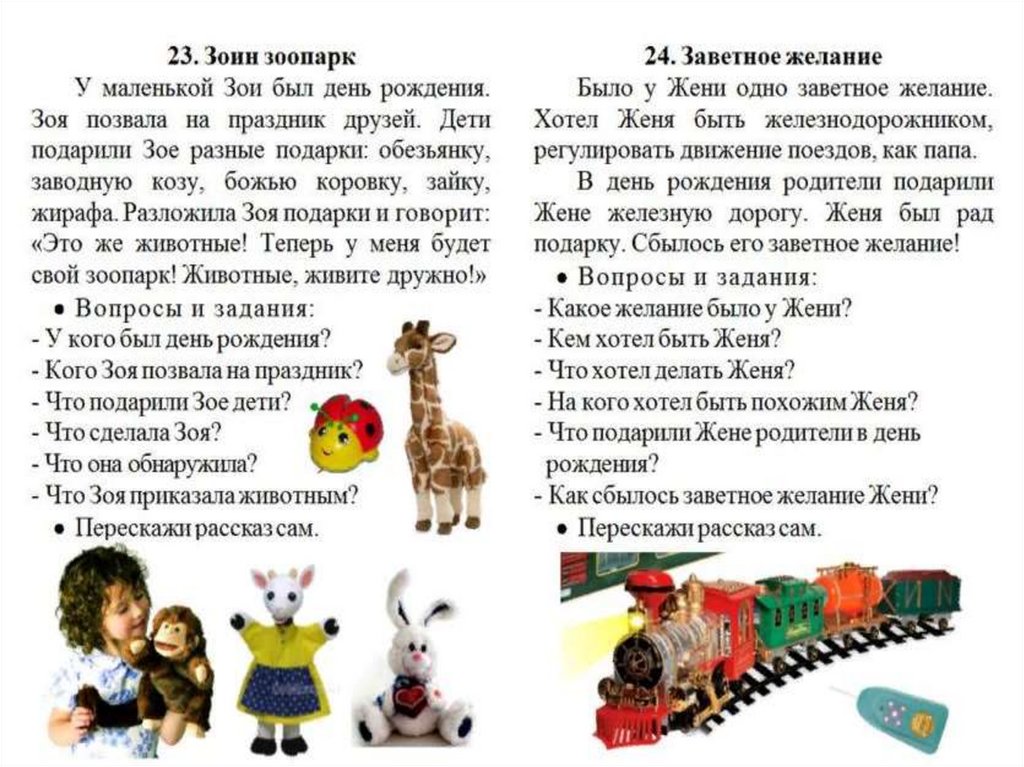 23. Зоин зоопарк

У маленькой Зои был день рождения. Зоя позвала на праздник друзей. Дети подарили Зое разные подарки: обезьянку, заводную козу, божью коровку, зайку, жирафа. Разложила Зоя подарки и говорит: «Это же животные! Теперь у меня будет свой зоопарк! Животные, живите дружно!»

• Вопросы и задания:
- У кого был день рождения?
- Кого Зоя позвала на праздник?
- Что подарили Зое дети?
- Что сделала Зоя?
- Что она обнаружила?
- Что Зоя приказала животным?
• Перескажи рассказ сам.

24. Заветное желание

Было у Жени одно заветное желание. Хотел Женя быть железнодорожником, регулировать движение поездов, как папа.

В день рождения родители подарили Жене железную дорогу. Женя был рад подарку. Сбылось его заветное желание!

• Вопросы и задания:
- Какое желание было у Жени?
- Кем хотел быть Женя?
- Что хотел делать Женя?
- На кого хотел быть похожим Женя?
- Что подарили Жене родители в день рождения?
- Как сбылось заветное желание Жени?
• Перескажи рассказ сам.